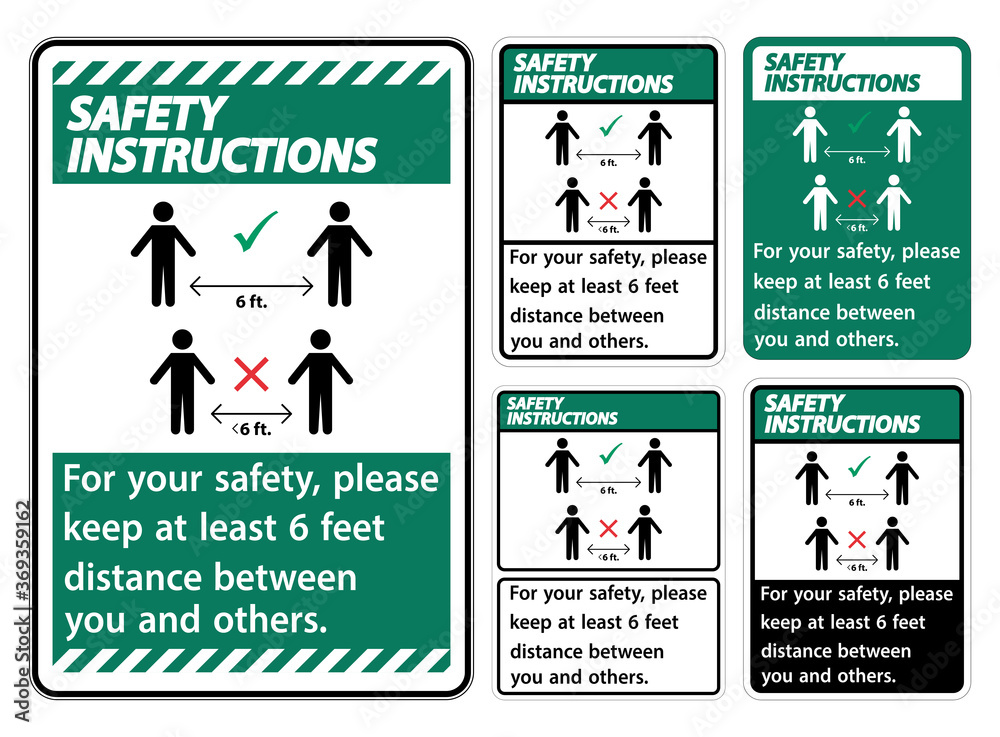 SAFETY INSTRUCTIONS

6 ft.

<6 ft.

For your safety, please keep at least 6 feet distance between you and others.

SAFETY INSTRUCTIONS

6 ft.

<6 ft.

For your safety, please keep at least 6 feet distance between you and others.

SAFETY INSTRUCTIONS

6 ft.

<6 ft.

For your safety, please keep at least 6 feet distance between you and others.

SAFETY INSTRUCTIONS

6 ft.

<6 ft.

For your safety, please keep at least 6 feet distance between you and others.

SAFETY INSTRUCTIONS

6 ft.

<6 ft.

For your safety, please keep at least 6 feet distance between you and others.

Adobe Stock | #369359162