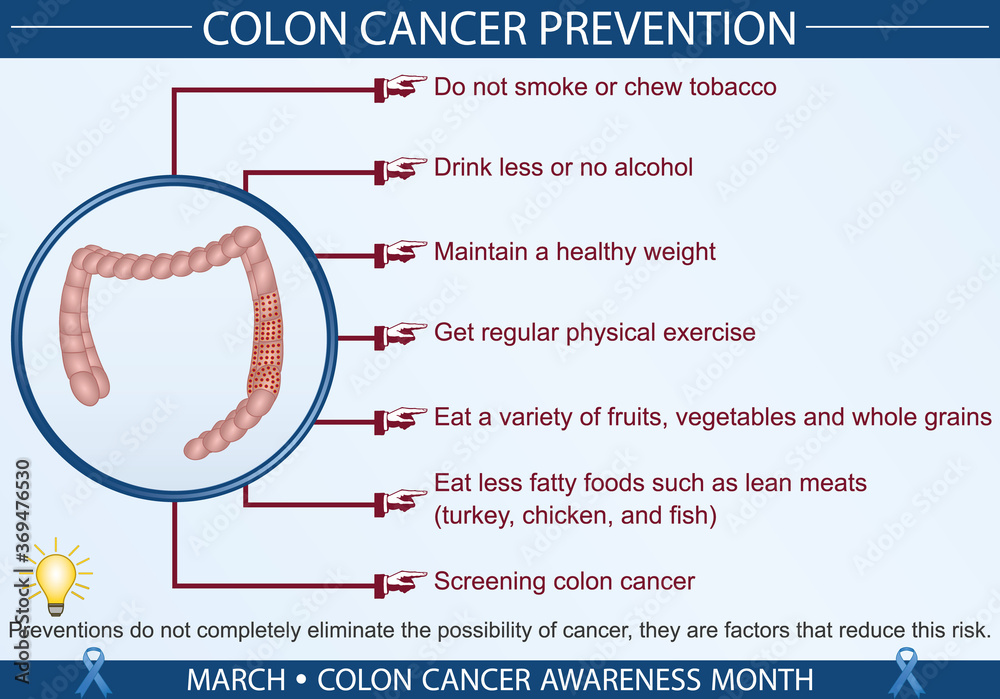 COLON CANCER PREVENTION

Do not smoke or chew tobacco

Drink less or no alcohol

Maintain a healthy weight

Get regular physical exercise

Eat a variety of fruits, vegetables and whole grains

Eat less fatty foods such as lean meats (turkey, chicken, and fish)

Screening colon cancer

Preventions do not completely eliminate the possibility of cancer, they are factors that reduce this risk.

MARCH • COLON CANCER AWARENESS MONTH

Adobe Stock | #369476530