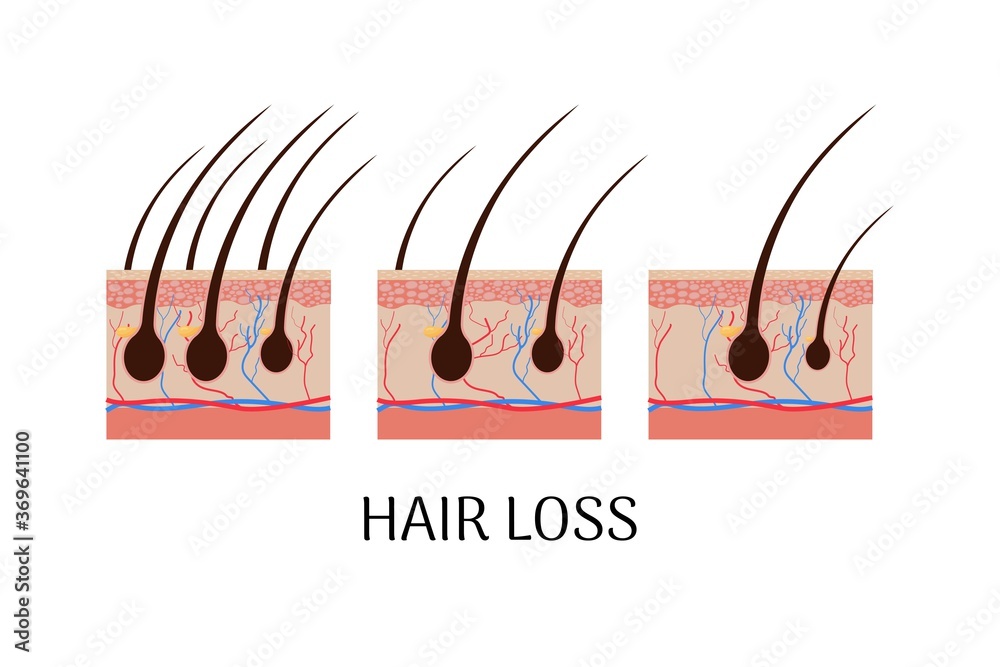 HAIR LOSS

Adobe Stock | #369641100