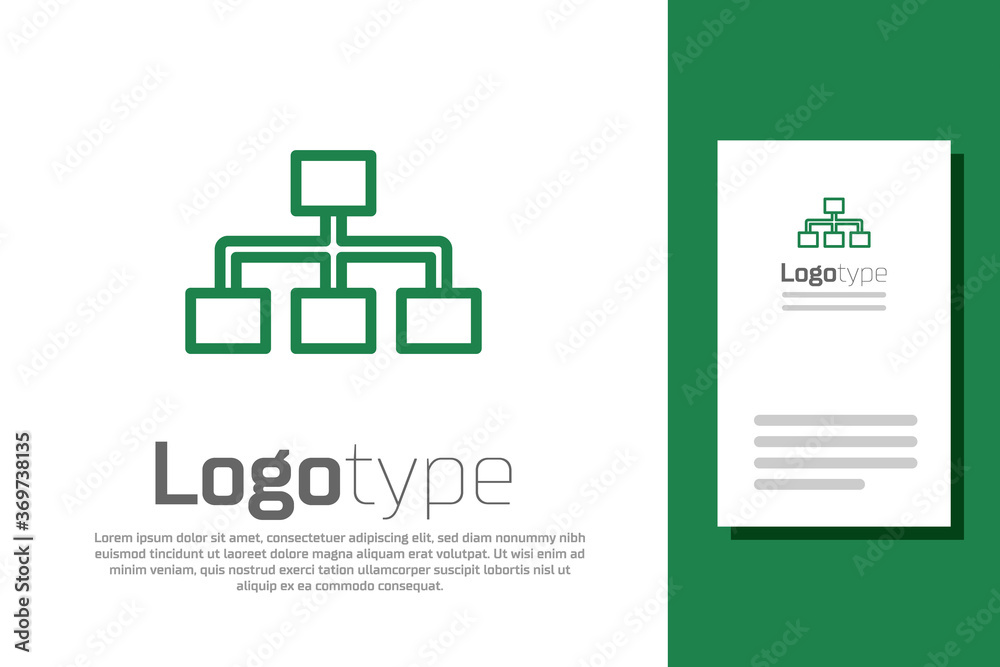 Logotype

Lorem ipsum dolor sit amet, consectetuer adipiscing elit, sed diam nonummy nibh euismod tincidunt ut laoreet dolore magna aliquam erat volutpat. Ut wisi enim ad minim veniam, quis nostrud exerci tation ullamcorper suscipit lobortis nisl ut aliquip ex ea commodo consequat.

Logotype

Adobe Stock | #369738135