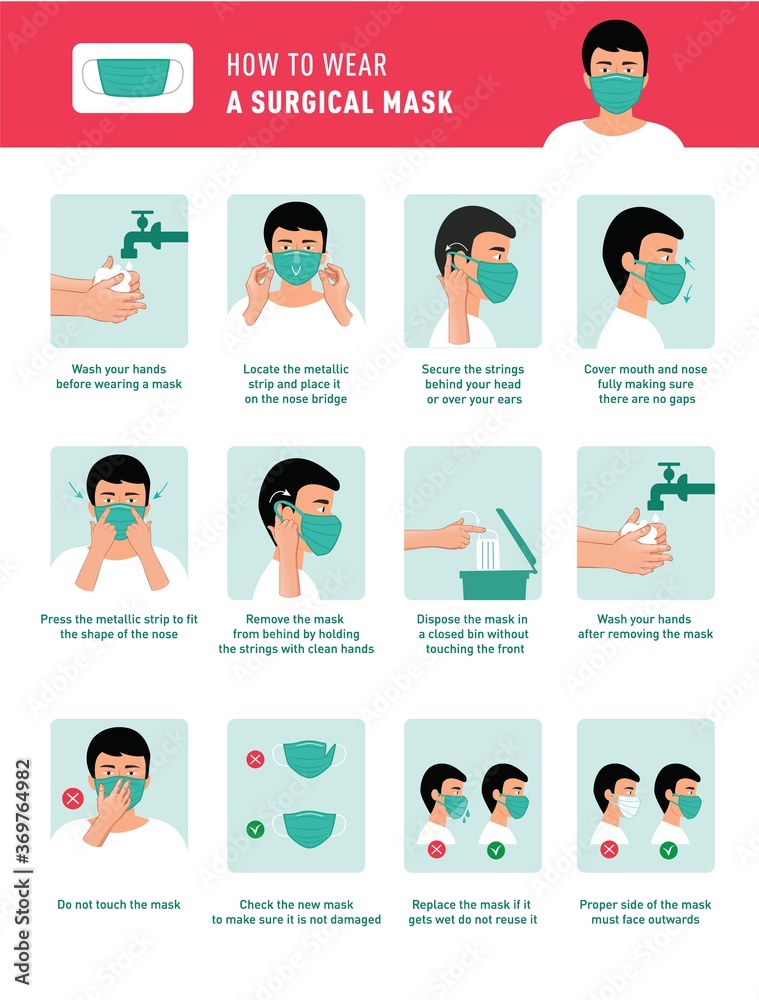 HOW TO WEAR
A SURGICAL MASK

Wash your hands before wearing a mask

Locate the metallic strip and place it on the nose bridge

Secure the strings behind your head or over your ears

Cover mouth and nose fully making sure there are no gaps

Press the metallic strip to fit the shape of the nose

Remove the mask from behind by holding the strings with clean hands

Dispose the mask in a closed bin without touching the front

Wash your hands after removing the mask

Do not touch the mask

Check the new mask to make sure it is not damaged

Replace the mask if it gets wet do not reuse it

Proper side of the mask must face outwards

Adobe Stock | #369764982