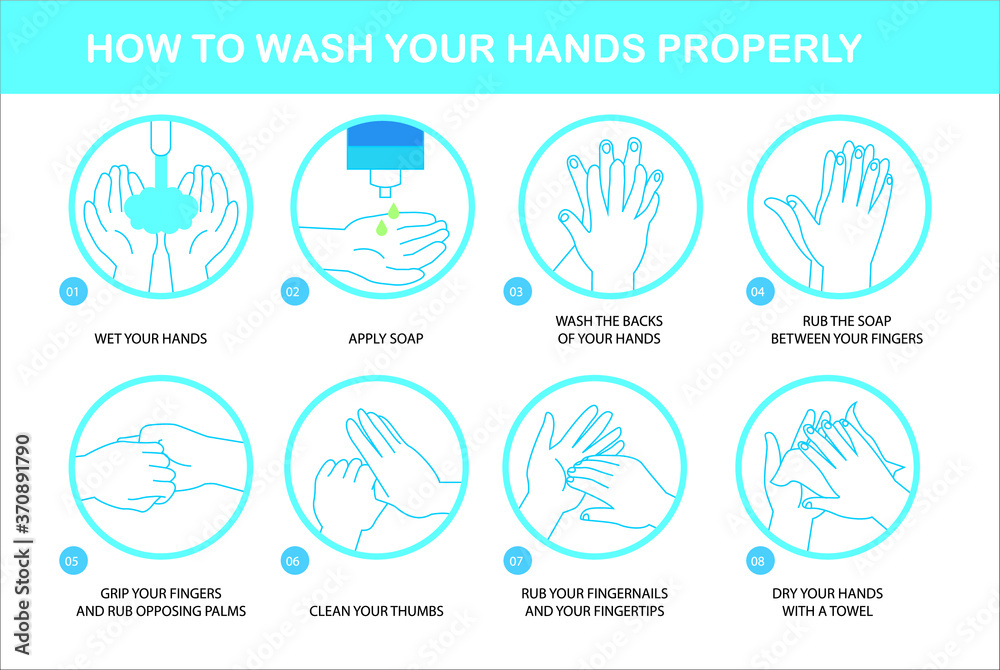 HOW TO WASH YOUR HANDS PROPERLY

01
WET YOUR HANDS

02
APPLY SOAP

03
WASH THE BACKS OF YOUR HANDS

04
RUB THE SOAP BETWEEN YOUR FINGERS

05
GRIP YOUR FINGERS AND RUB OPPOSING PALMS

06
CLEAN YOUR THUMBS

07
RUB YOUR FINGERNAILS AND YOUR FINGERTIPS

08
DRY YOUR HANDS WITH A TOWEL

Adobe Stock | #370891790