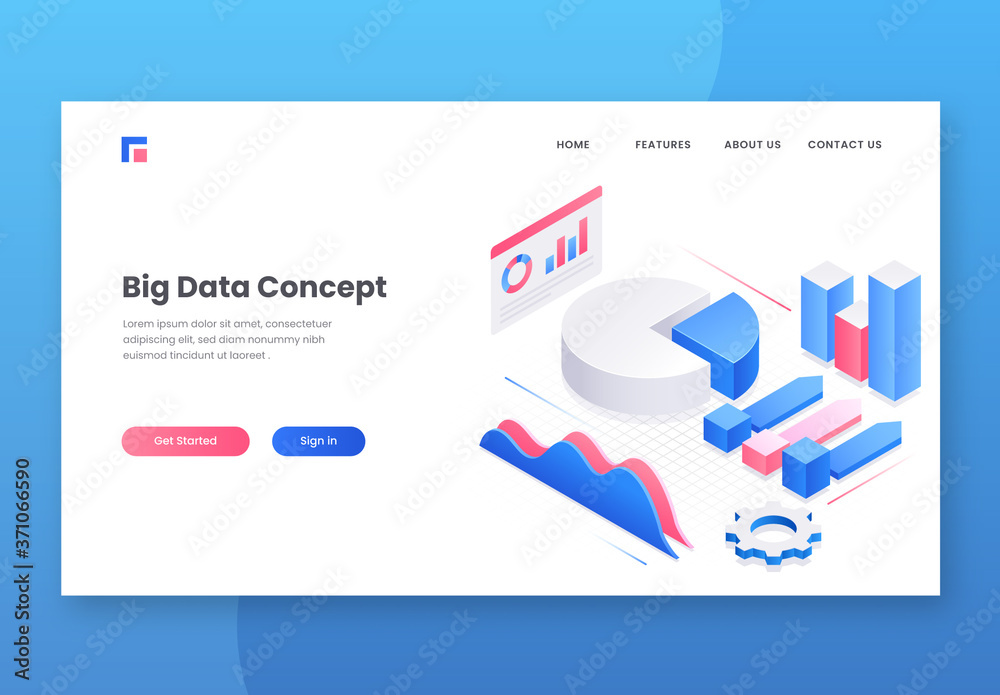 HOME FEATURES ABOUT US CONTACT US

Big Data Concept

Lorem ipsum dolor sit amet, consectetuer adipiscing elit, sed diam nonummy nibh euismod tincidunt ut laoreet .

Get Started

Sign in

Adobe Stock | #371066590