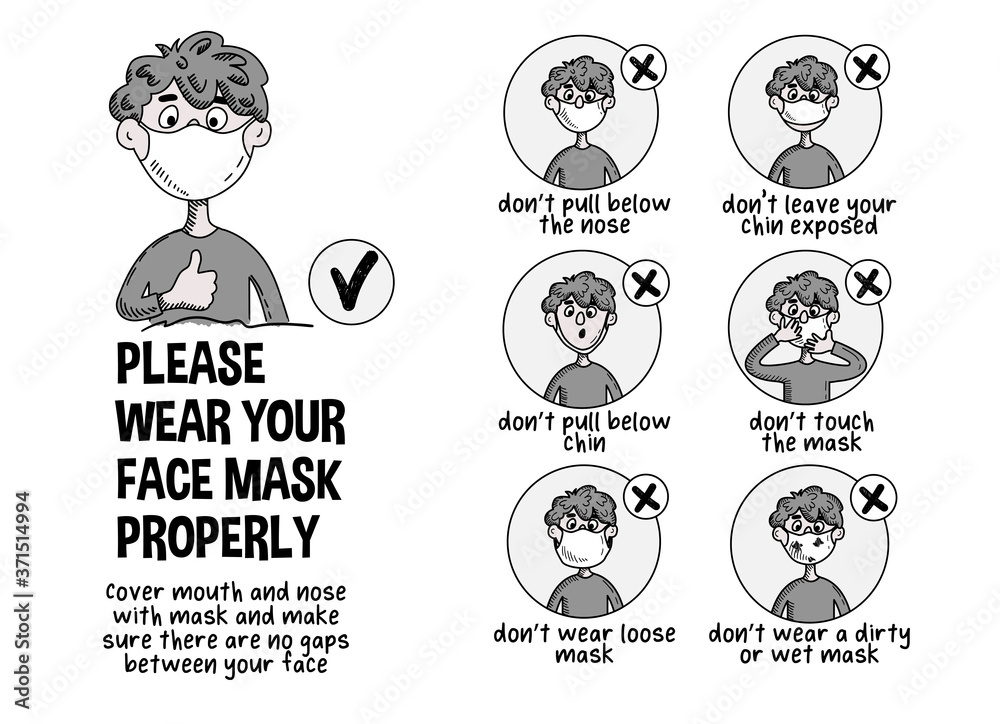 PLEASE WEAR YOUR FACE MASK PROPERLY

cover mouth and nose with mask and make sure there are no gaps between your face

don't pull below the nose

don't leave your chin exposed

don't pull below chin

don't touch the mask

don't wear loose mask

don't wear a dirty or wet mask

Adobe Stock | #371514994