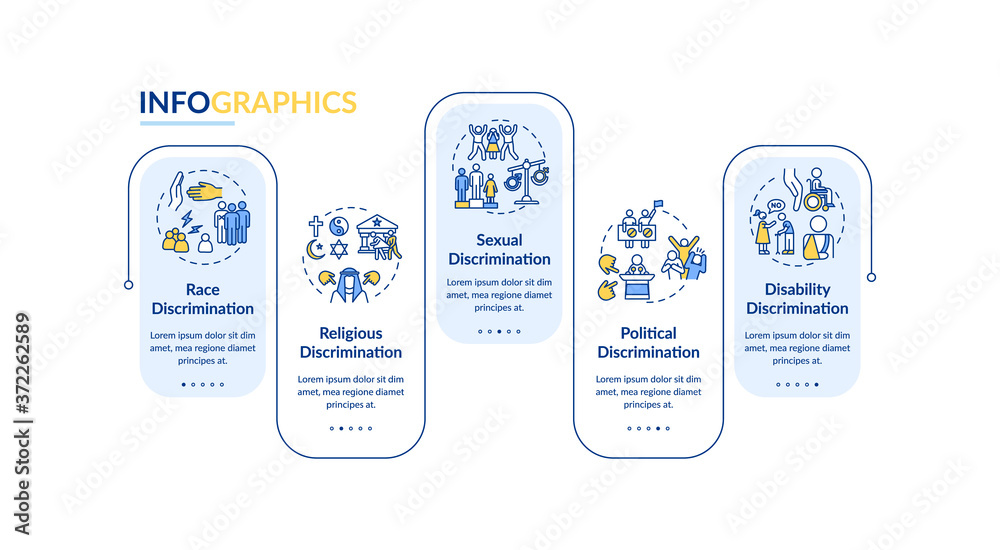 INFOGRAPHICS

Race Discrimination

Lorem ipsum dolor sit dim amet, mea regione diamet principes at.

Religious Discrimination

Lorem ipsum dolor sit dim amet, mea regione diamet principes at.

Sexual Discrimination

Lorem ipsum dolor sit dim amet, mea regione diamet principes at.

Political Discrimination

Lorem ipsum dolor sit dim amet, mea regione diamet principes at.

NO

Disability Discrimination

Lorem ipsum dolor sit dim amet, mea regione diamet principes at.

Adobe Stock | #372262589