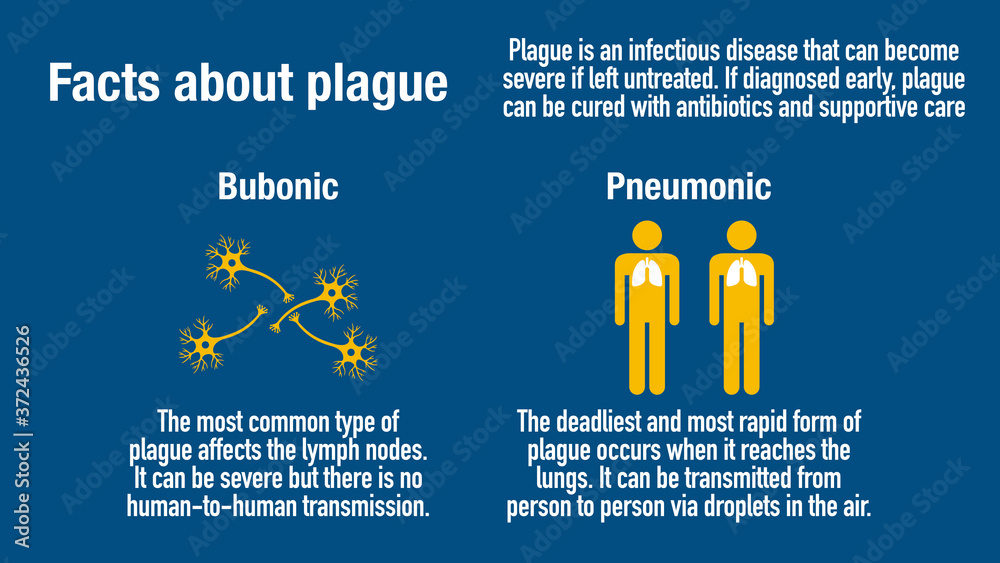 Facts about plague

Plague is an infectious disease that can become severe if left untreated. If diagnosed early, plague can be cured with antibiotics and supportive care

Bubonic

The most common type of plague affects the lymph nodes. It can be severe but there is no human-to-human transmission.

Pneumonic

The deadliest and most rapid form of plague occurs when it reaches the lungs. It can be transmitted from person to person via droplets in the air.

Adobe Stock | #372436526