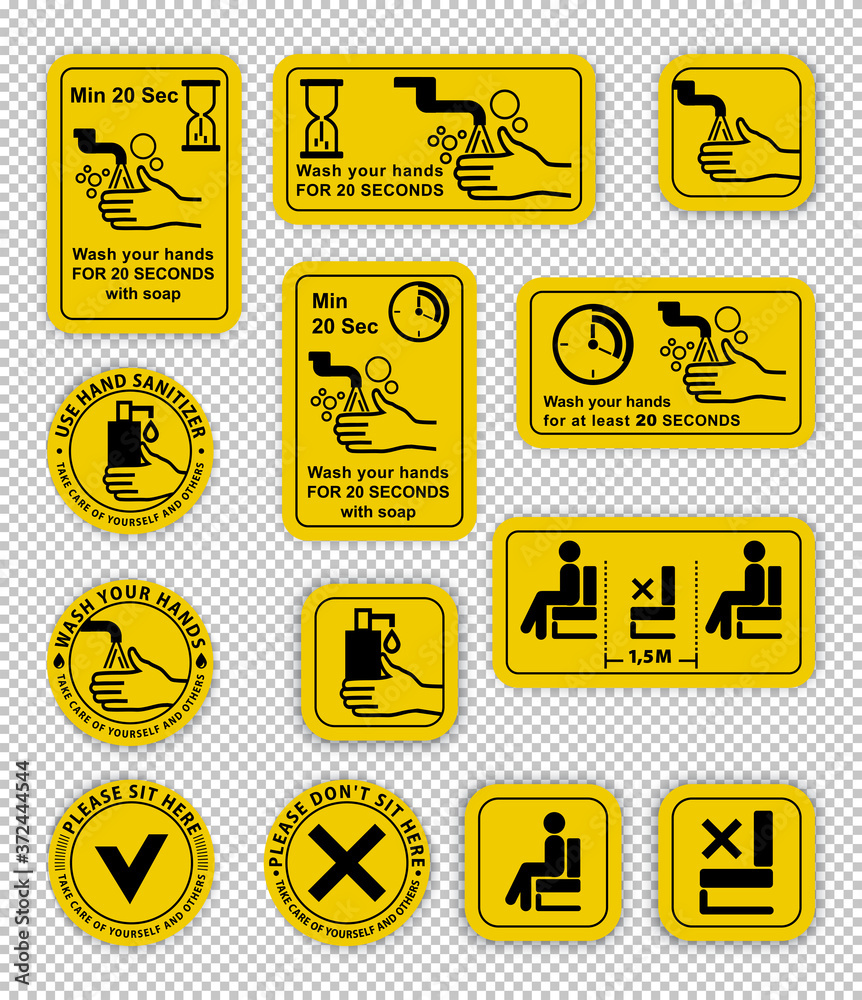 Min 20 Sec

Wash your hands FOR 20 SECONDS with soap

Wash your hands FOR 20 SECONDS

Min 20 Sec

Wash your hands FOR 20 SECONDS with soap

Wash your hands for at least 20 SECONDS

USE HAND SANITIZER

TAKE CARE OF YOURSELF AND OTHERS

1,5M

WASH YOUR HANDS

TAKE CARE OF YOURSELF AND OTHERS

PLEASE SIT HERE

TAKE CARE OF YOURSELF AND OTHERS

PLEASE DON'T SIT HERE

TAKE CARE OF YOURSELF AND OTHERS

Adobe Stock | #372444544