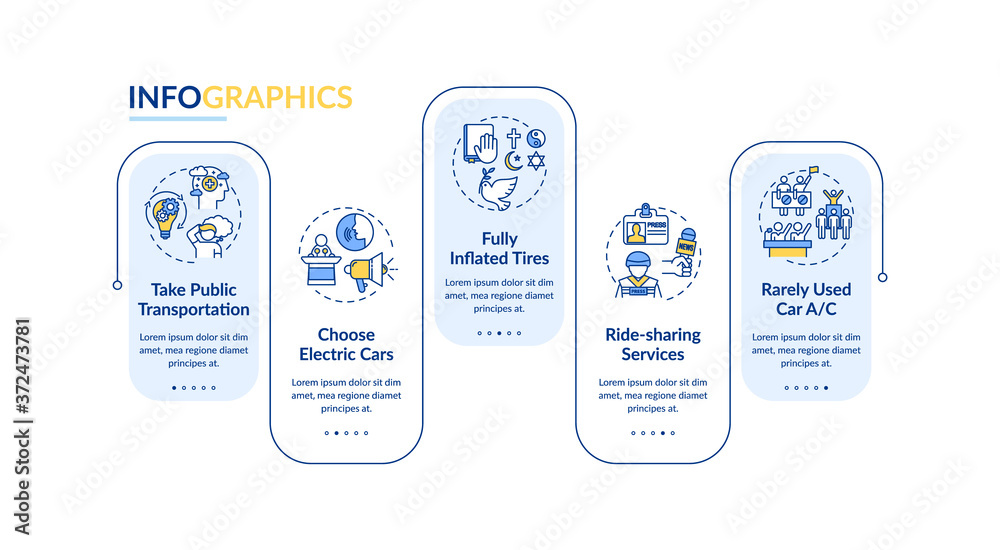 INFOGRAPHICS

Take Public Transportation

Lorem ipsum dolor sit dim amet, mea regione diamet principes at.

Choose Electric Cars

Lorem ipsum dolor sit dim amet, mea regione diamet principes at.

Fully Inflated Tires

Lorem ipsum dolor sit dim amet, mea regione diamet principes at.

PRESS

NEWS

PRESS

Ride-sharing Services

Lorem ipsum dolor sit dim amet, mea regione diamet principes at.

Rarely Used Car A/C

Lorem ipsum dolor sit dim amet, mea regione diamet principes at.

Adobe Stock | #372473781