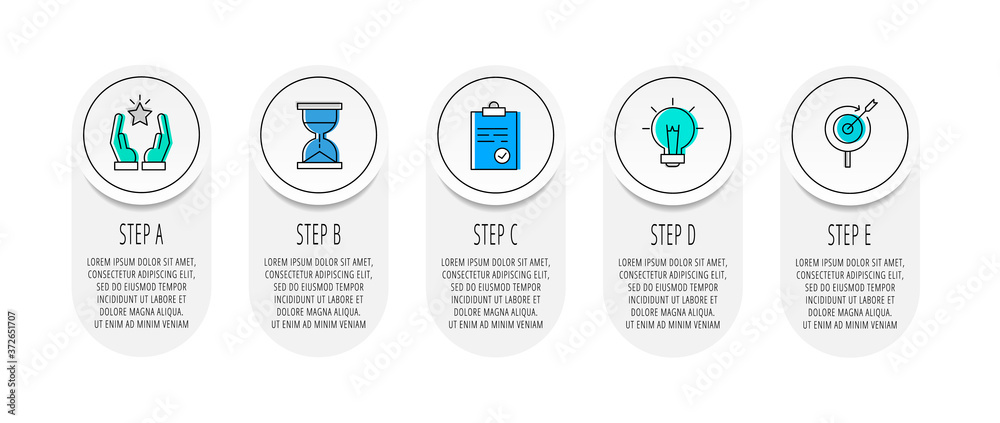 STEP A
LOREM IPSUM DOLOR SIT AMET, CONSECTETUR ADIPISCING ELIT, SED DO EIUSMOD TEMPOR INCIDIDUNT UT LABORE ET DOLORE MAGNA ALIQUA. UT ENIM AD MINIM VENIAM

STEP B
LOREM IPSUM DOLOR SIT AMET, CONSECTETUR ADIPISCING ELIT, SED DO EIUSMOD TEMPOR INCIDIDUNT UT LABORE ET DOLORE MAGNA ALIQUA. UT ENIM AD MINIM VENIAM

STEP C
LOREM IPSUM DOLOR SIT AMET, CONSECTETUR ADIPISCING ELIT, SED DO EIUSMOD TEMPOR INCIDIDUNT UT LABORE ET DOLORE MAGNA ALIQUA. UT ENIM AD MINIM VENIAM

STEP D
LOREM IPSUM DOLOR SIT AMET, CONSECTETUR ADIPISCING ELIT, SED DO EIUSMOD TEMPOR INCIDIDUNT UT LABORE ET DOLORE MAGNA ALIQUA. UT ENIM AD MINIM VENIAM

STEP E
LOREM IPSUM DOLOR SIT AMET, CONSECTETUR ADIPISCING ELIT, SED DO EIUSMOD TEMPOR INCIDIDUNT UT LABORE ET DOLORE MAGNA ALIQUA. UT ENIM AD MINIM VENIAM

372651707