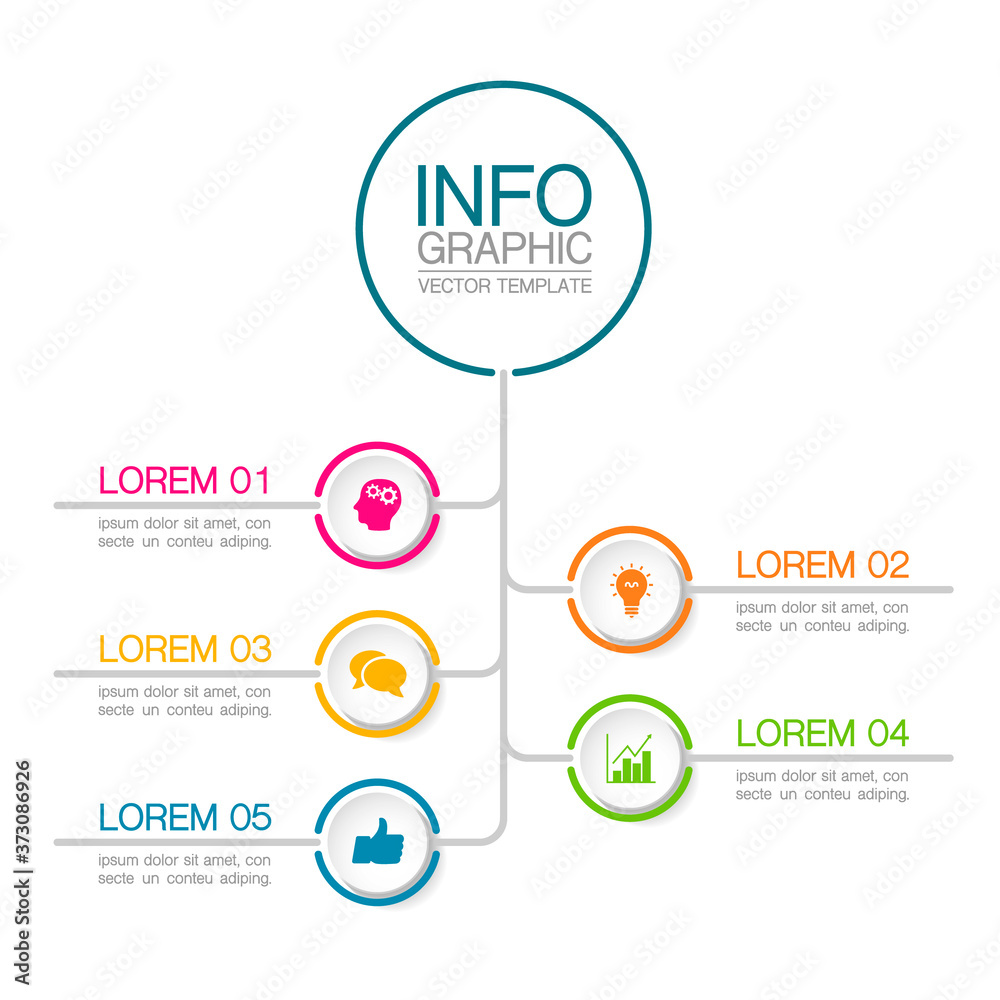 INFO
GRAPHIC
VECTOR TEMPLATE

LOREM 01
ipsum dolor sit amet, con secte un conteu adiping.

LOREM 02
ipsum dolor sit amet, con secte un conteu adiping.

LOREM 03
ipsum dolor sit amet, con secte un conteu adiping.

LOREM 04
ipsum dolor sit amet, con secte un conteu adiping.

LOREM 05
ipsum dolor sit amet, con secte un conteu adiping.

Adobe Stock | #373086926