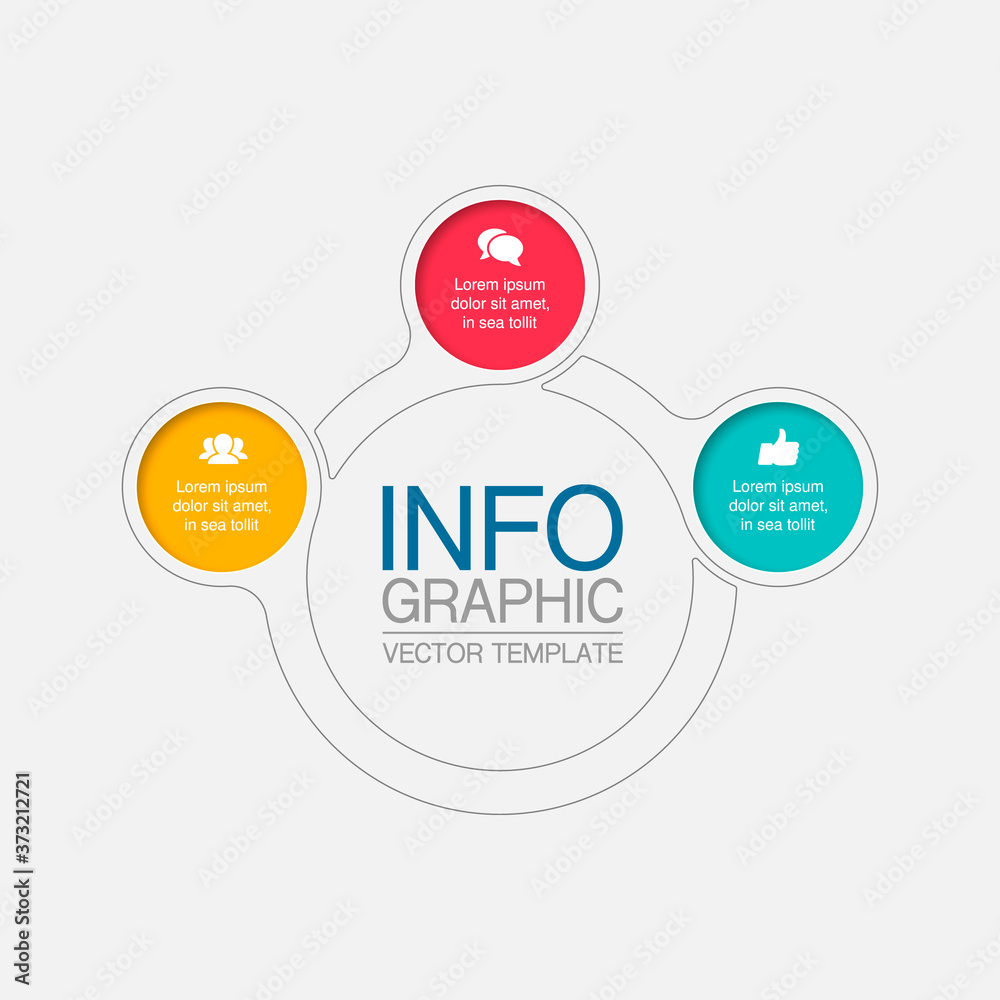 Lorem ipsum dolor sit amet, in sea tollit

Lorem ipsum dolor sit amet, in sea tollit

INFO
GRAPHIC
VECTOR TEMPLATE

Lorem ipsum dolor sit amet, in sea tollit

Adobe Stock | #373212721