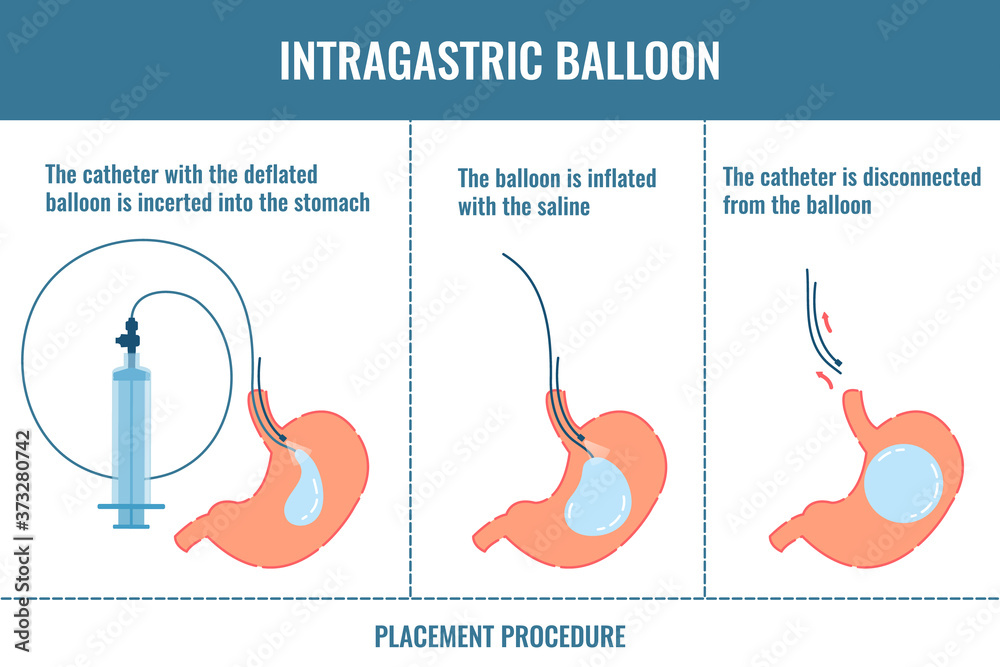 INTRAGASTRIC BALLOON

The catheter with the deflated balloon is incerted into the stomach

The balloon is inflated with the saline

The catheter is disconnected from the balloon

PLACEMENT PROCEDURE

Adobe Stock | #373280742