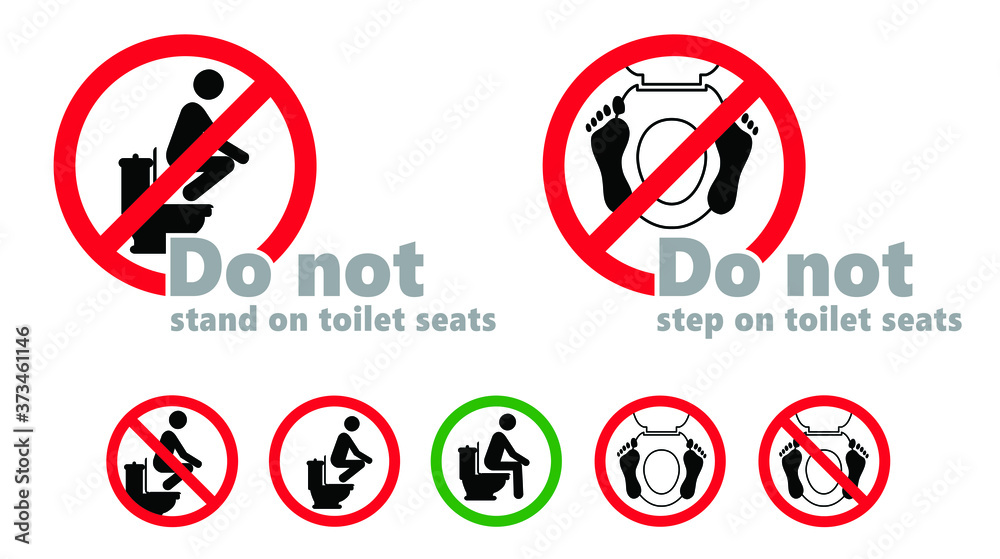 Do not
stand on toilet seats

Do not
step on toilet seats

Adobe Stock | #373461146