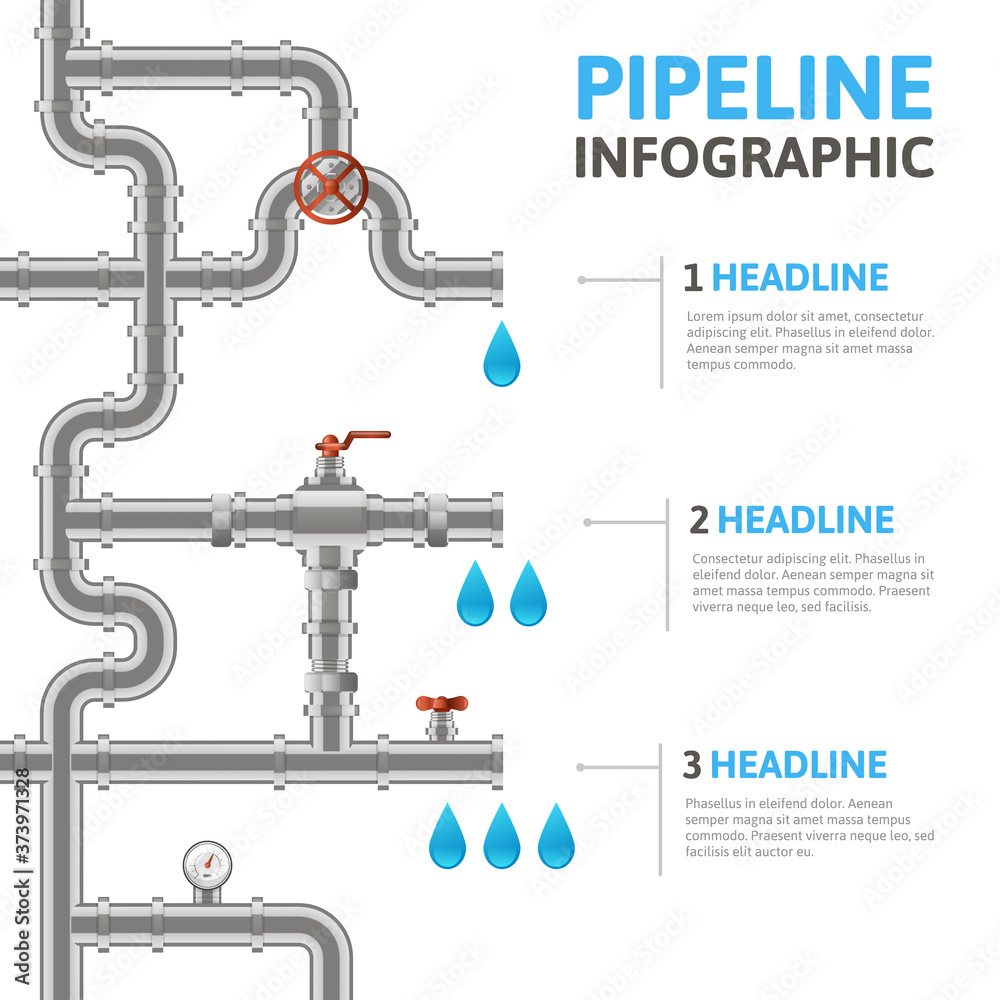 PIPELINE
INFOGRAPHIC

1 HEADLINE
Lorem ipsum dolor sit amet, consectetur adipiscing elit. Phasellus in eleifend dolor. Aenean semper magna sit amet massa tempus commodo.

2 HEADLINE
Consectetur adipiscing elit. Phasellus in eleifend dolor. Aenean semper magna sit amet massa tempus commodo. Praesent viverra neque leo, sed facilisis.

3 HEADLINE
Phasellus in eleifend dolor. Aenean semper magna sit amet massa tempus commodo. Praesent viverra neque leo, sed facilisis elit auctor eu.

Adobe Stock | #373971328