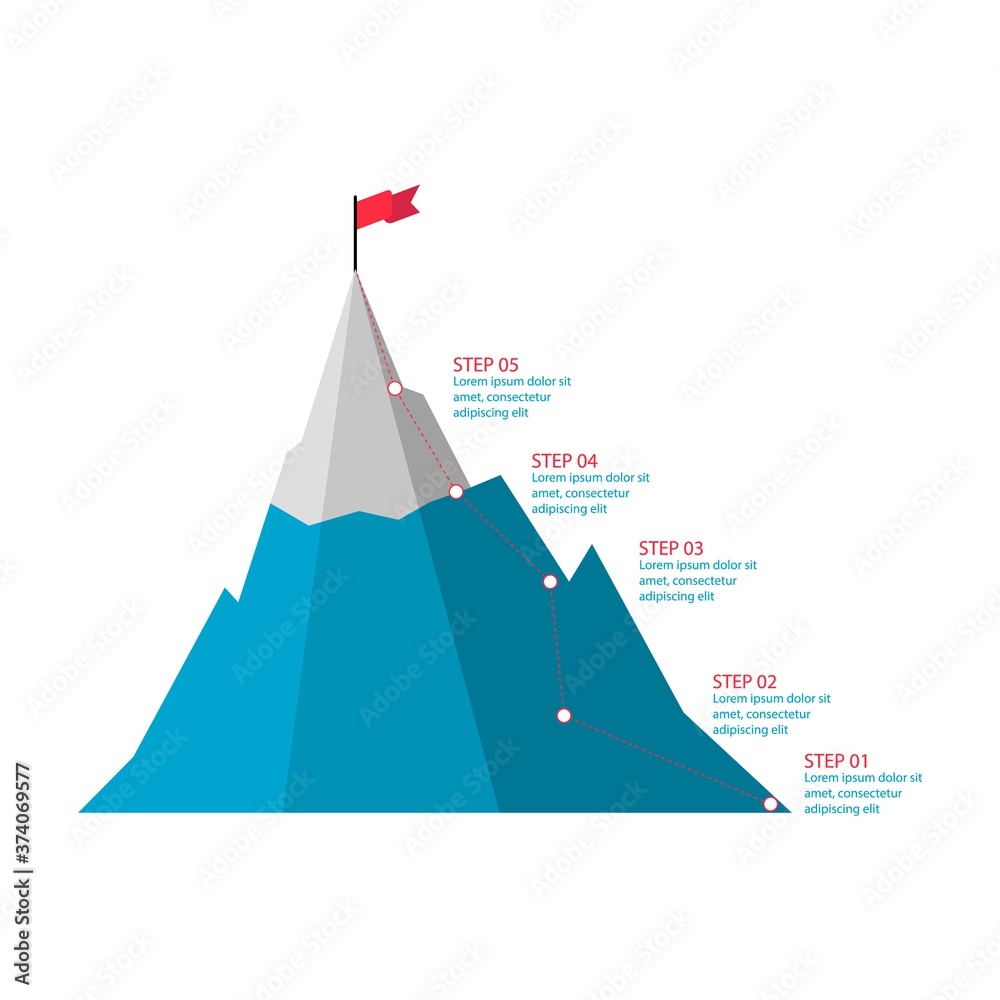 STEP 05
Lorem ipsum dolor sit amet, consectetur adipiscing elit

STEP 04
Lorem ipsum dolor sit amet, consectetur adipiscing elit

STEP 03
Lorem ipsum dolor sit amet, consectetur adipiscing elit

STEP 02
Lorem ipsum dolor sit amet, consectetur adipiscing elit

STEP 01
Lorem ipsum dolor sit amet, consectetur adipiscing elit

Adobe Stock | #374069577