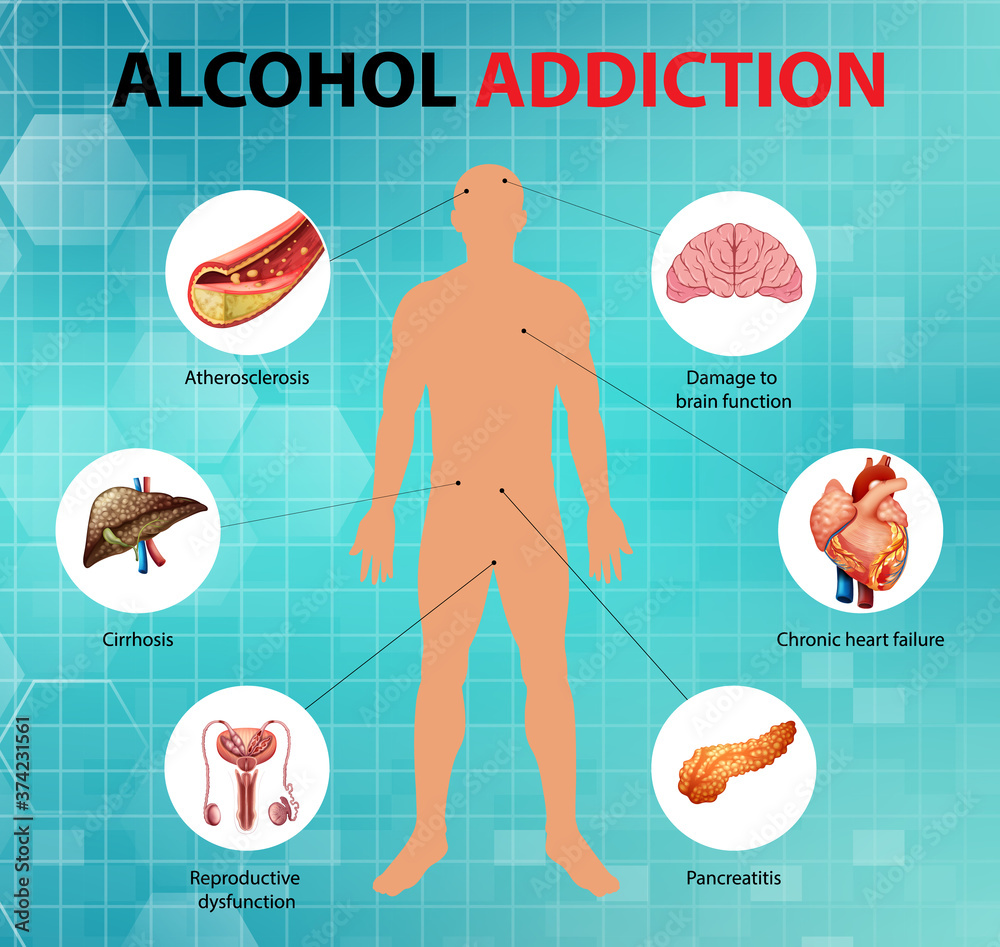 ALCOHOL ADDICTION

Atherosclerosis

Damage to brain function

Cirrhosis

Chronic heart failure

Reproductive dysfunction

Pancreatitis

Adobe Stock | #374231561