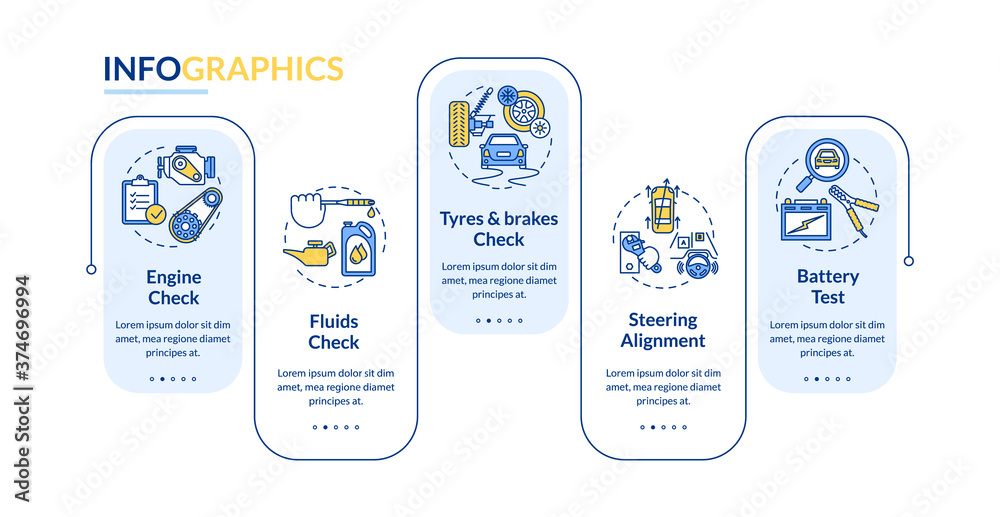 INFOGRAPHICS

Engine Check

Lorem ipsum dolor sit dim amet, mea regione diamet principes at.

Fluids Check

Lorem ipsum dolor sit dim amet, mea regione diamet principes at.

Tyres & brakes Check

Lorem ipsum dolor sit dim amet, mea regione diamet principes at.

Steering Alignment

Lorem ipsum dolor sit dim amet, mea regione diamet principes at.

Battery Test

Lorem ipsum dolor sit dim amet, mea regione diamet principes at.

Adobe Stock | #374696994