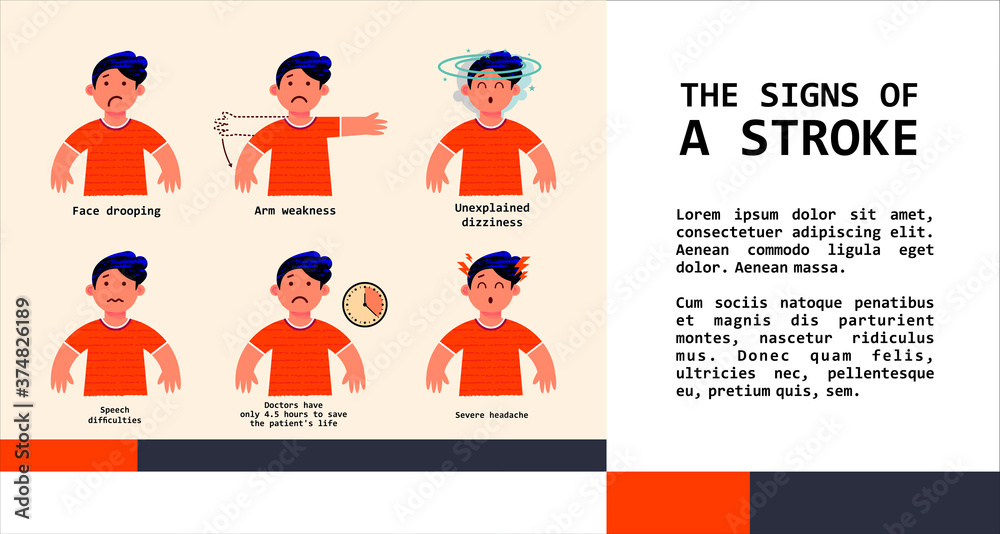 Face drooping

Arm weakness

Unexplained dizziness

Speech difficulties

Doctors have only 4.5 hours to save the patient's life

Severe headache

THE SIGNS OF A STROKE

Lorem ipsum dolor sit amet, consectetuer adipiscing elit. Aenean commodo ligula eget dolor. Aenean massa.

Cum sociis natoque penatibus et magnis dis parturient montes, nascetur ridiculus mus. Donec quam felis, ultricies nec, pellentesque eu, pretium quis, sem.

Adobe Stock | #374826189