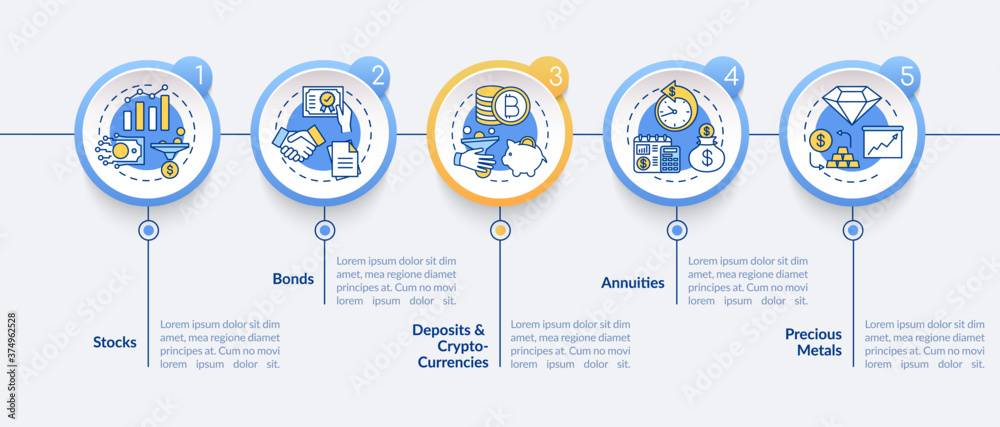 1

2

3

4

5

Stocks

Lorem ipsum dolor sit dim amet, mea regione diamet principes at. Cum no movi lorem ipsum dolor sit.

Bonds

Lorem ipsum dolor sit dim amet, mea regione diamet principes at. Cum no movi lorem ipsum dolor sit.

Deposits & Crypto-Currencies

Lorem ipsum dolor sit dim amet, mea regione diamet principes at. Cum no movi lorem ipsum dolor sit.

Annuities

Lorem ipsum dolor sit dim amet, mea regione diamet principes at. Cum no movi lorem ipsum dolor sit.

Precious Metals

Lorem ipsum dolor sit dim amet, mea regione diamet principes at. Cum no movi lorem ipsum dolor sit.

374962528