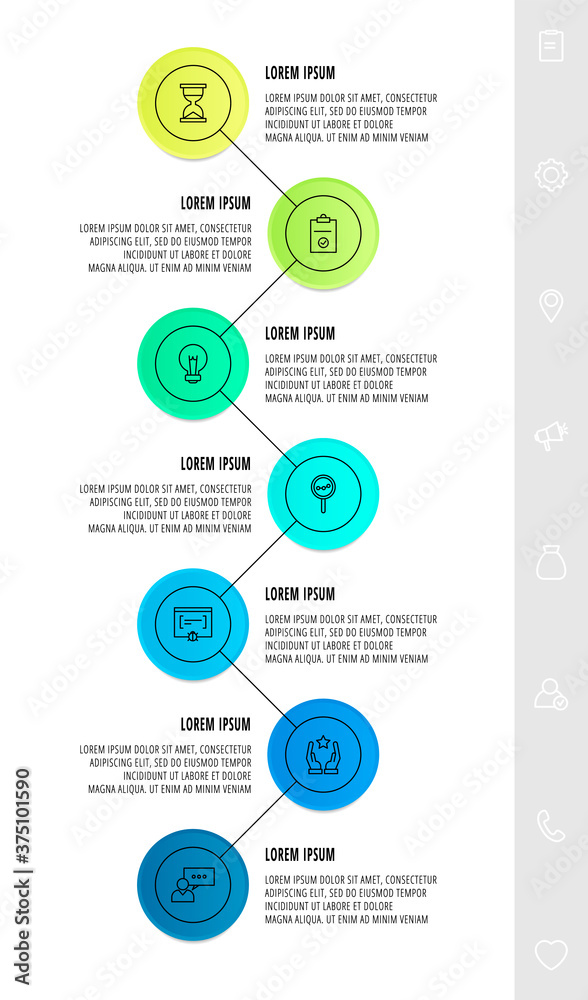 LOREM IPSUM
LOREM IPSUM DOLOR SIT AMET, CONSECTETUR ADIPISCING ELIT, SED DO EIUSMOD TEMPOR INCIDIDUNT UT LABORE ET DOLORE MAGNA ALIQUA. UT ENIM AD MINIM VENIAM

LOREM IPSUM
LOREM IPSUM DOLOR SIT AMET, CONSECTETUR ADIPISCING ELIT, SED DO EIUSMOD TEMPOR INCIDIDUNT UT LABORE ET DOLORE MAGNA ALIQUA. UT ENIM AD MINIM VENIAM

LOREM IPSUM
LOREM IPSUM DOLOR SIT AMET, CONSECTETUR ADIPISCING ELIT, SED DO EIUSMOD TEMPOR INCIDIDUNT UT LABORE ET DOLORE MAGNA ALIQUA. UT ENIM AD MINIM VENIAM

LOREM IPSUM
LOREM IPSUM DOLOR SIT AMET, CONSECTETUR ADIPISCING ELIT, SED DO EIUSMOD TEMPOR INCIDIDUNT UT LABORE ET DOLORE MAGNA ALIQUA. UT ENIM AD MINIM VENIAM

LOREM IPSUM
LOREM IPSUM DOLOR SIT AMET, CONSECTETUR ADIPISCING ELIT, SED DO EIUSMOD TEMPOR INCIDIDUNT UT LABORE ET DOLORE MAGNA ALIQUA. UT ENIM AD MINIM VENIAM

LOREM IPSUM
LOREM IPSUM DOLOR SIT AMET, CONSECTETUR ADIPISCING ELIT, SED DO EIUSMOD TEMPOR INCIDIDUNT UT LABORE ET DOLORE MAGNA ALIQUA. UT ENIM AD MINIM VENIAM

LOREM IPSUM
LOREM IPSUM DOLOR SIT AMET, CONSECTETUR ADIPISCING ELIT, SED DO EIUSMOD TEMPOR INCIDIDUNT UT LABORE ET DOLORE MAGNA ALIQUA. UT ENIM AD MINIM VENIAM

Adobe Stock | #375101590