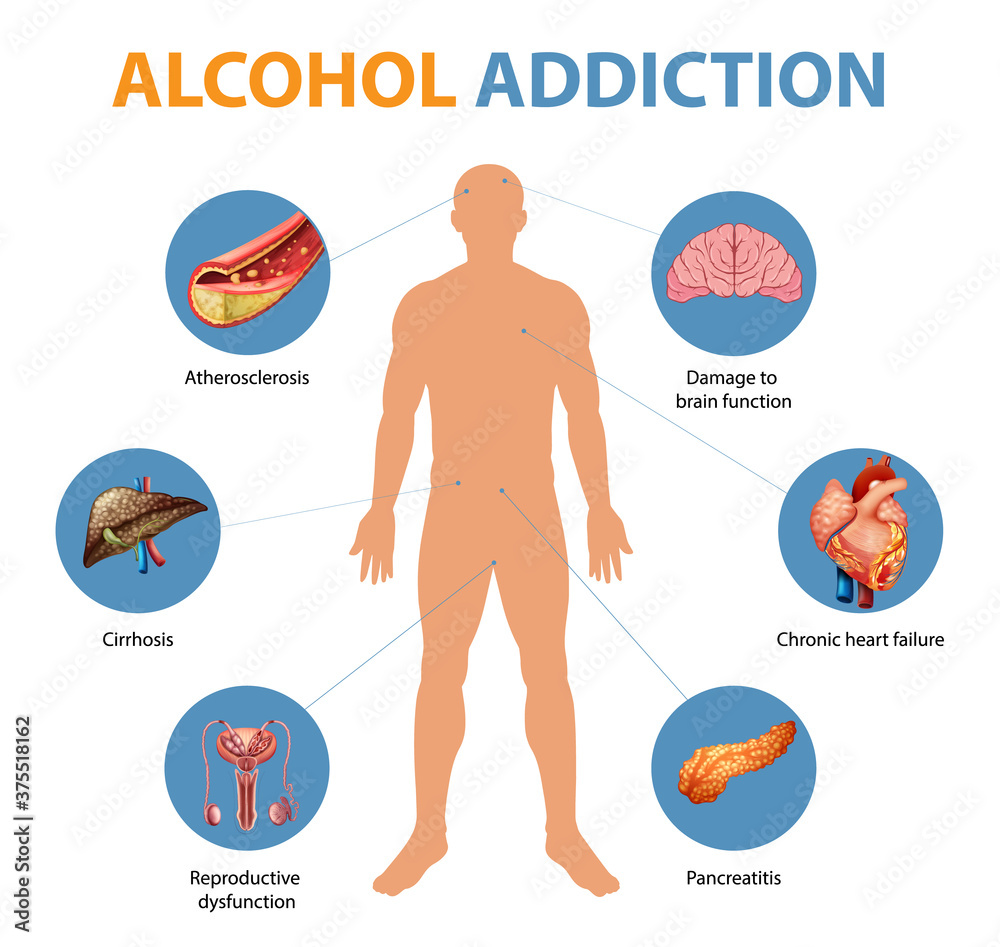 ALCOHOL ADDICTION

Atherosclerosis

Damage to brain function

Cirrhosis

Chronic heart failure

Reproductive dysfunction

Pancreatitis

Adobe Stock | #375518162