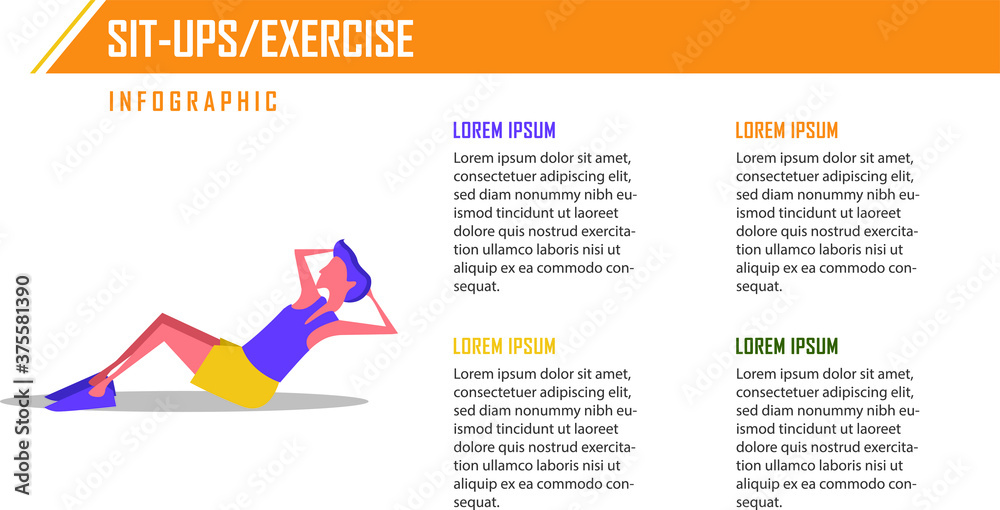 SIT-UPS/EXERCISE

INFOGRAPHIC

LOREM IPSUM

Lorem ipsum dolor sit amet, consectetuer adipiscing elit, sed diam nonummy nibh euismod tincidunt ut laoreet dolore quis nostrud exercitation ullamco laboris nisi ut aliquip ex ea commodo consequat.

LOREM IPSUM

Lorem ipsum dolor sit amet, consectetuer adipiscing elit, sed diam nonummy nibh euismod tincidunt ut laoreet dolore quis nostrud exercitation ullamco laboris nisi ut aliquip ex ea commodo consequat.

LOREM IPSUM

Lorem ipsum dolor sit amet, consectetuer adipiscing elit, sed diam nonummy nibh euismod tincidunt ut laoreet dolore quis nostrud exercitation ullamco laboris nisi ut aliquip ex ea commodo consequat.

LOREM IPSUM

Lorem ipsum dolor sit amet, consectetuer adipiscing elit, sed diam nonummy nibh euismod tincidunt ut laoreet dolore quis nostrud exercitation ullamco laboris nisi ut aliquip ex ea commodo consequat.

Adobe Stock | #375581390