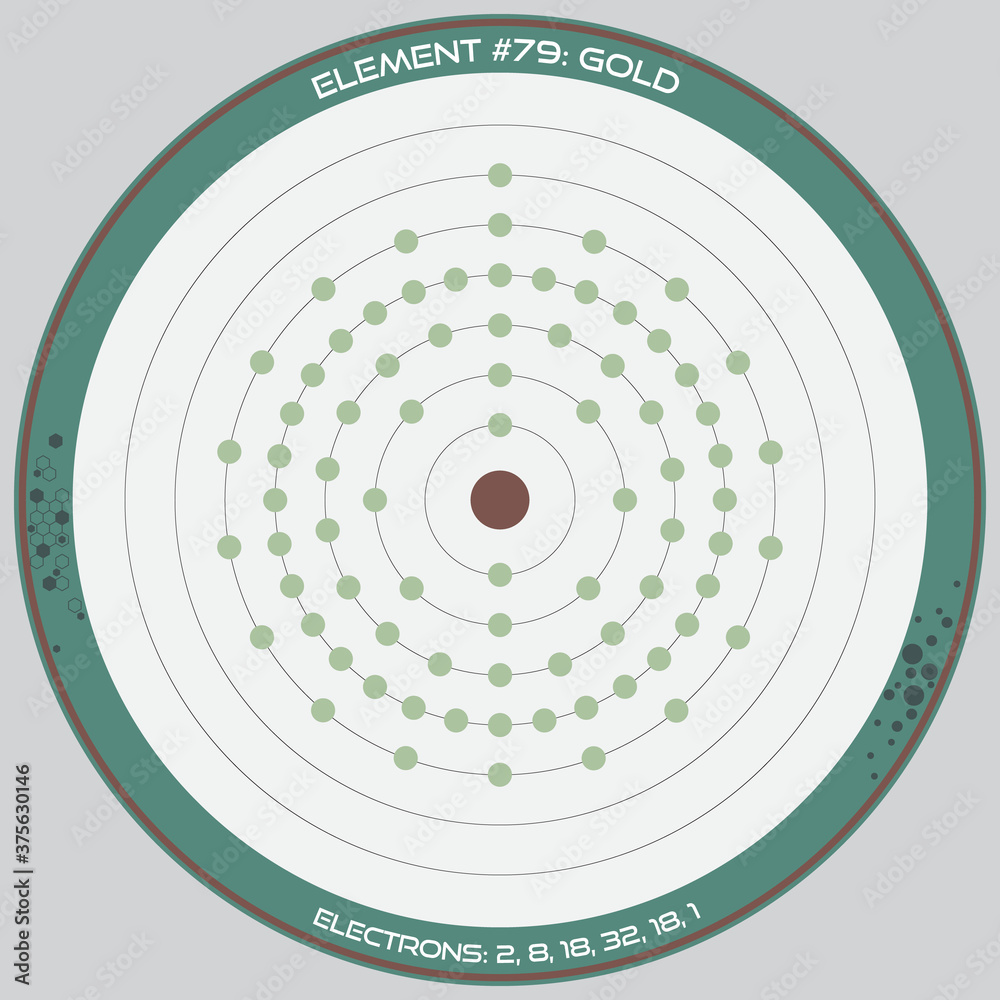 ELEMENT #79: GOLD

ELECTRONS: 2, 8, 18, 32, 18, 1

Adobe Stock | #375630146