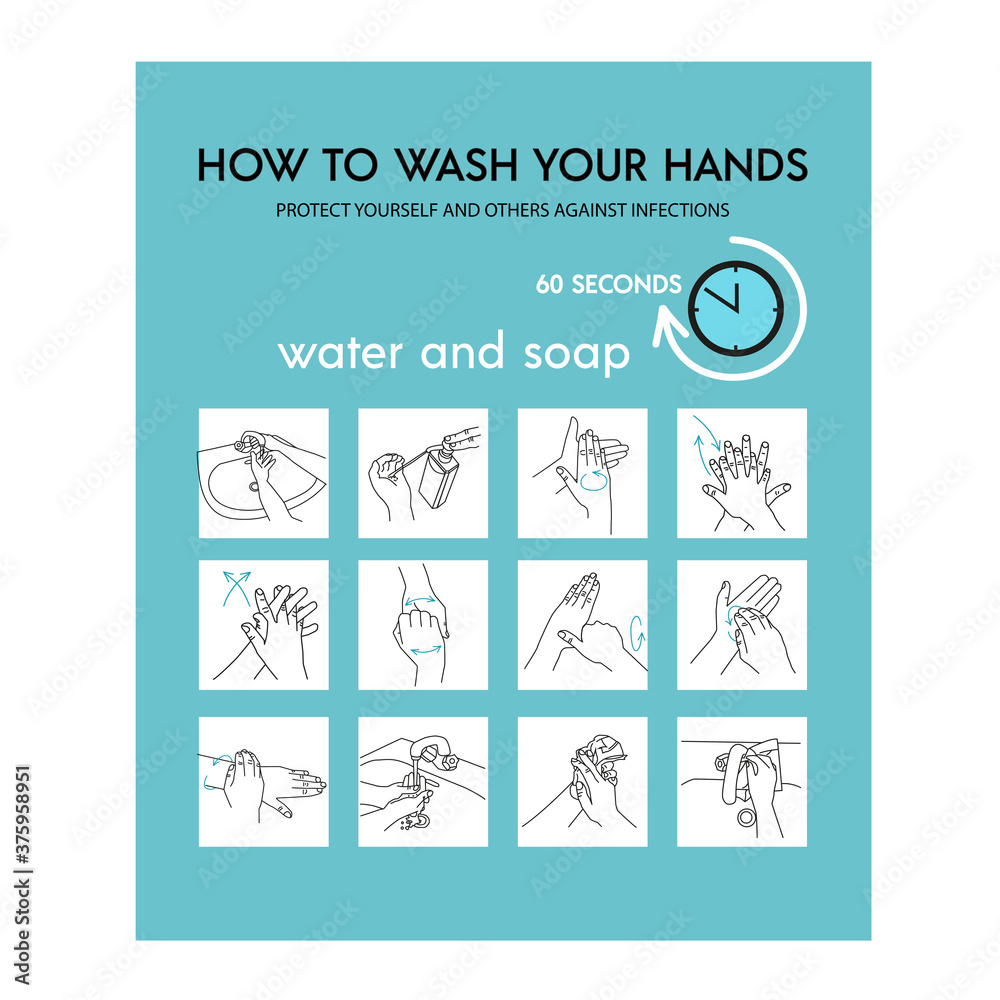 HOW TO WASH YOUR HANDS

PROTECT YOURSELF AND OTHERS AGAINST INFECTIONS

60 SECONDS

water and soap

Adobe Stock | #375958951