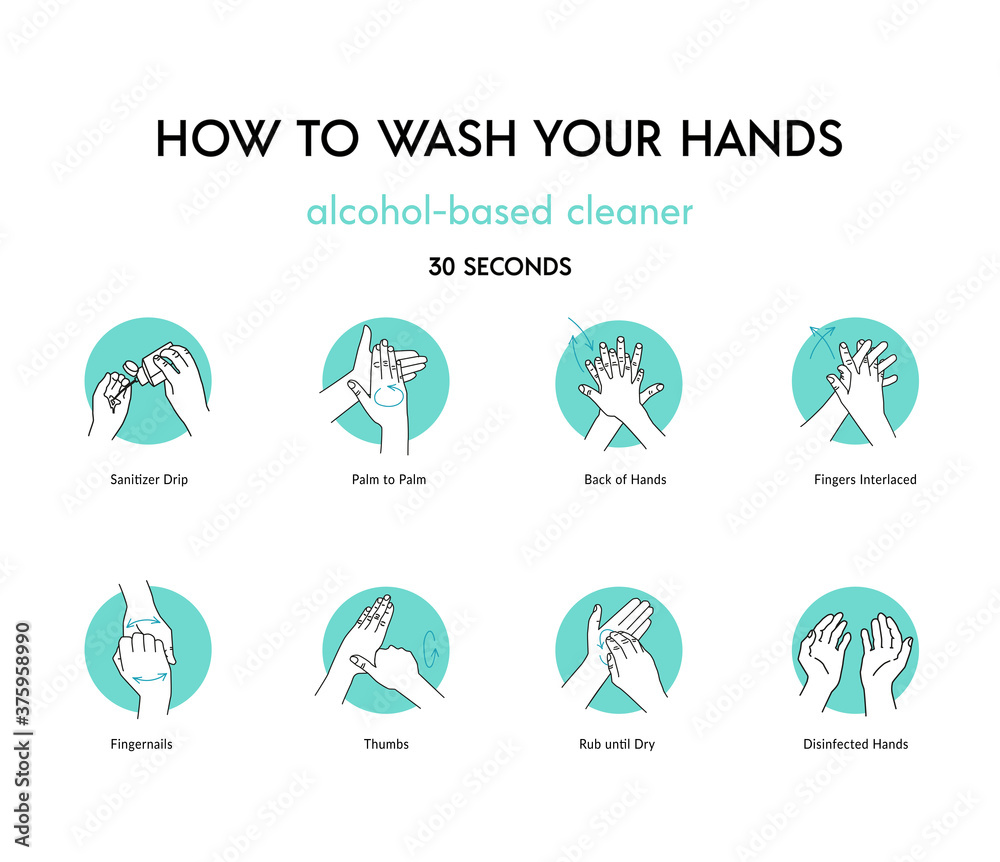 HOW TO WASH YOUR HANDS

alcohol-based cleaner

30 SECONDS

Sanitizer Drip

Palm to Palm

Back of Hands

Fingers Interlaced

Fingernails

Thumbs

Rub until Dry

Disinfected Hands

Adobe Stock | #375958990