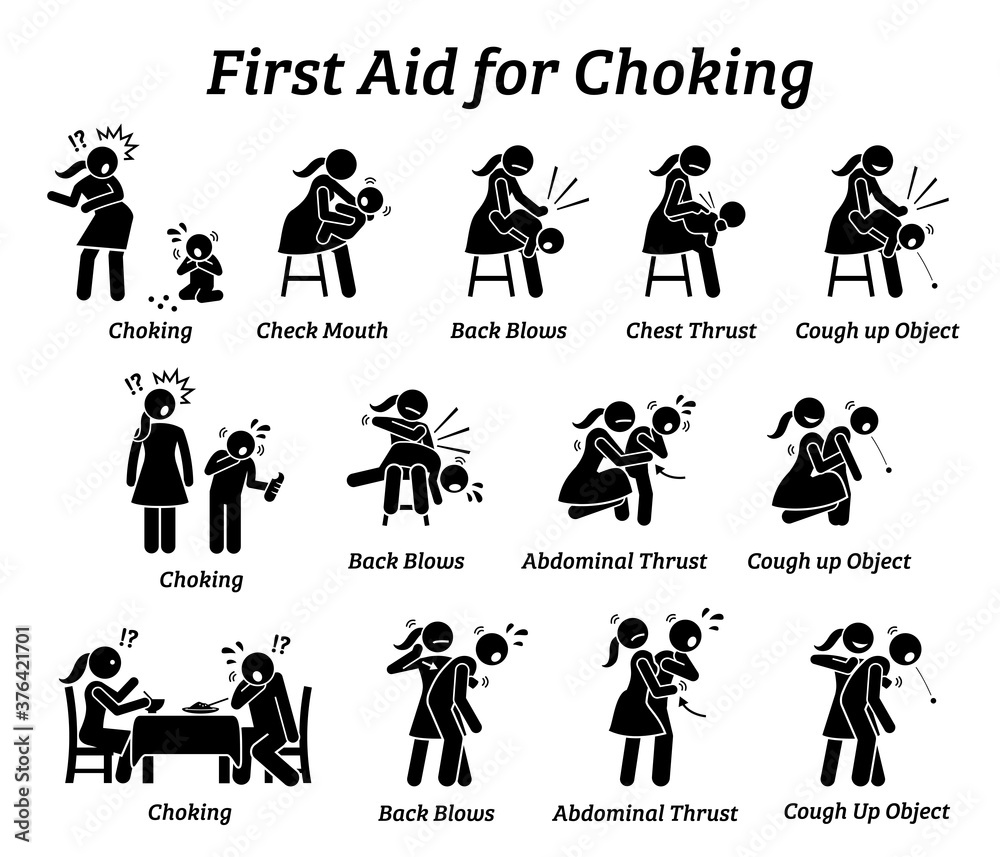 First Aid for Choking

!?

Choking

Check Mouth

Back Blows

Chest Thrust

Cough up Object

!?

Choking

Back Blows

Abdominal Thrust

Cough up Object

!?

!?

Choking

Back Blows

Abdominal Thrust

Cough Up Object

Adobe Stock | #376421701