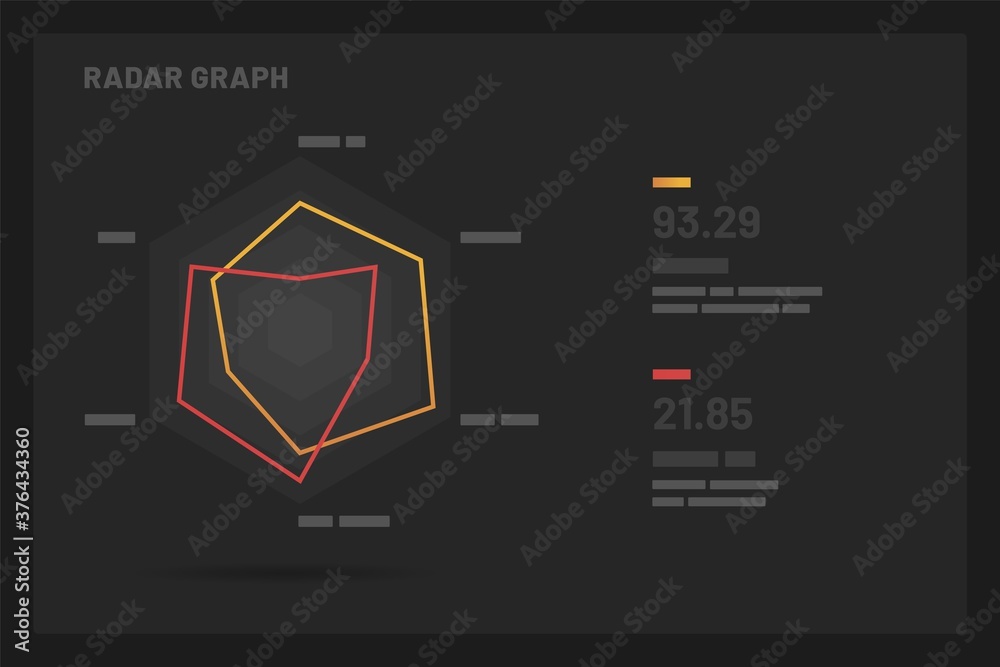 RADAR GRAPH

93.29

21.85

Adobe Stock

Adobe Stock | #376434360