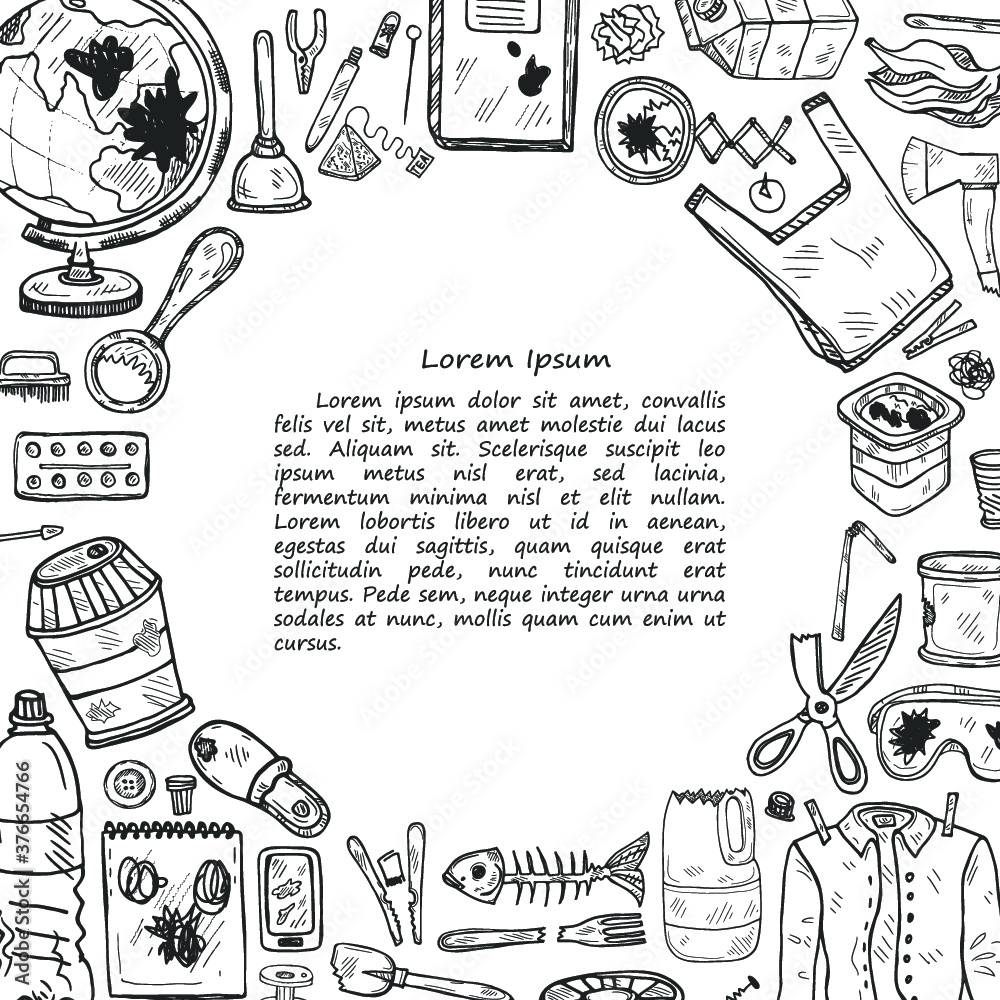 Lorem Ipsum

Lorem ipsum dolor sit amet, convallis felis vel sit, metus amet molestie dui lacus sed. Aliquam sit. Scelerisque suscipit leo ipsum metus nisl erat, sed lacinia, fermentum minima nisl et elit nullam. Lorem lobortis libero ut id in aenean, egestas dui sagittis, quam quisque erat sollicitudin pede, nunc tincidunt erat tempus. Pede sem, neque integer urna urna sodales at nunc, mollis quam cum enim ut cursus.

376654766