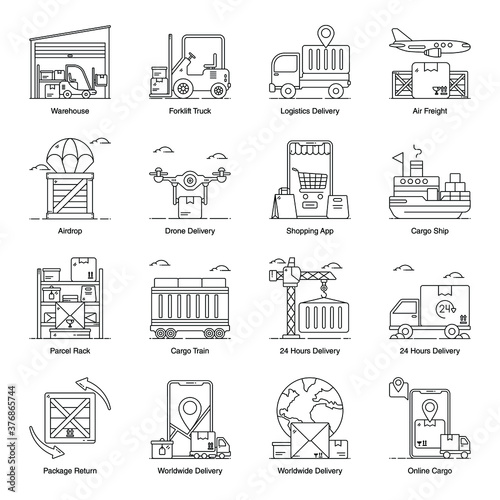 Warehouse

Forklift Truck

Logistics Delivery

Air Freight

Airdrop

Drone Delivery

Shopping App

Cargo Ship

Parcel Rack

Cargo Train

24 Hours Delivery

24

24 Hours Delivery

Package Return

Worldwide Delivery

Worldwide Delivery

Online Cargo

Adobe Stock | #376865744