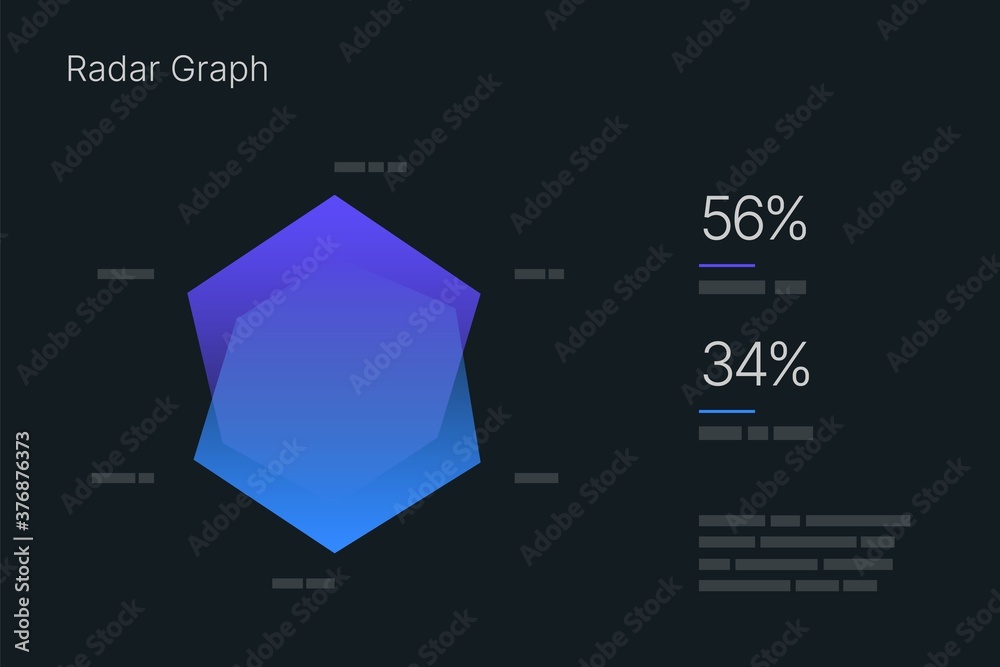 Radar Graph

56%

34%

Adobe Stock | #376876373