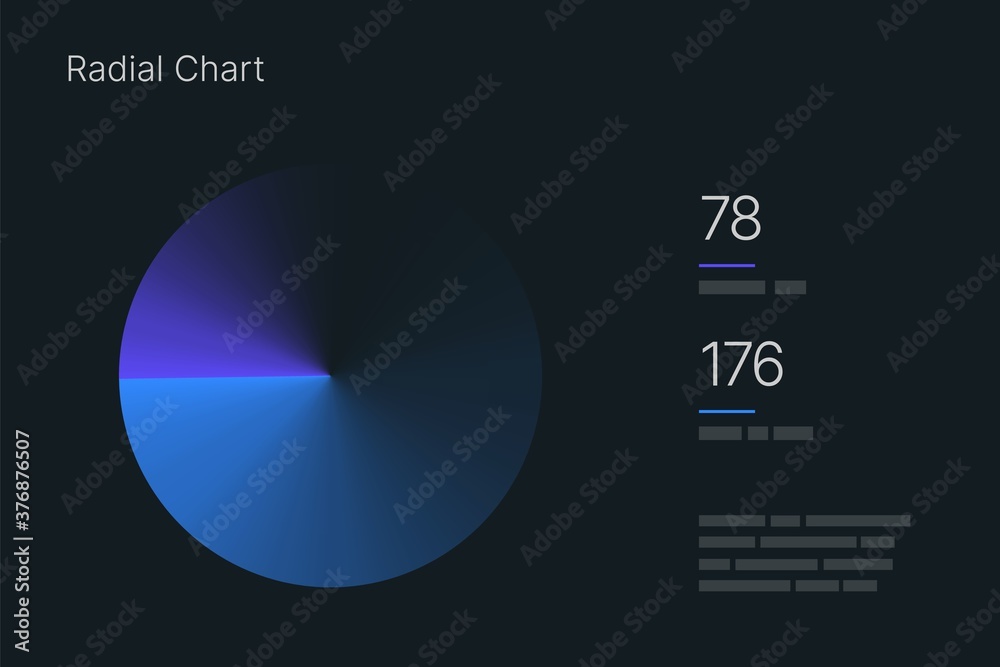 Radial Chart

78

176

Adobe Stock | #376876507