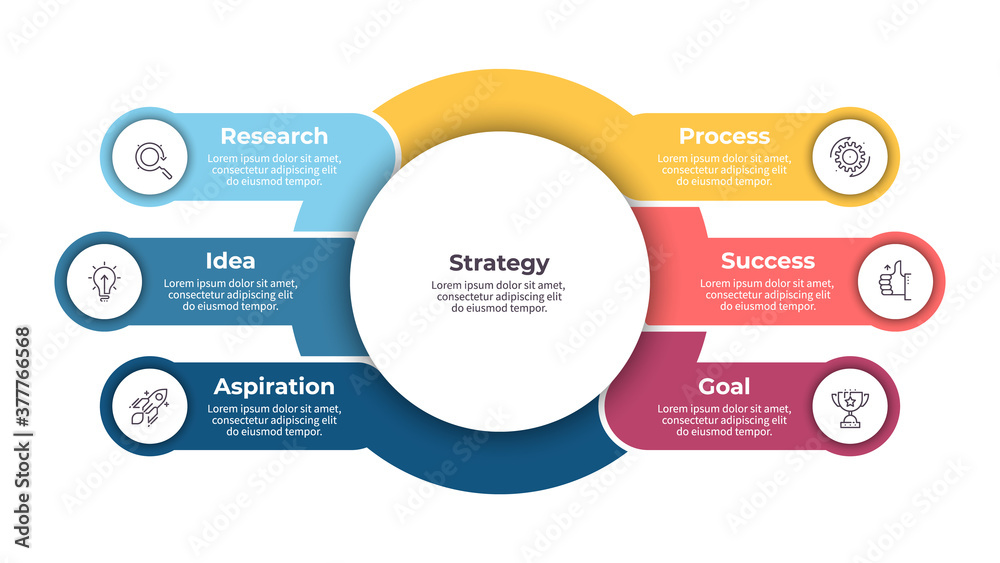 Research
Lorem ipsum dolor sit amet, consectetur adipiscing elit do eiusmod tempor.

Idea
Lorem ipsum dolor sit amet, consectetur adipiscing elit do eiusmod tempor.

Aspiration
Lorem ipsum dolor sit amet, consectetur adipiscing elit do eiusmod tempor.

Strategy
Lorem ipsum dolor sit amet, consectetur adipiscing elit do eiusmod tempor.

Process
Lorem ipsum dolor sit amet, consectetur adipiscing elit do eiusmod tempor.

Success
Lorem ipsum dolor sit amet, consectetur adipiscing elit do eiusmod tempor.

Goal
Lorem ipsum dolor sit amet, consectetur adipiscing elit do eiusmod tempor.

Adobe Stock | #377766568