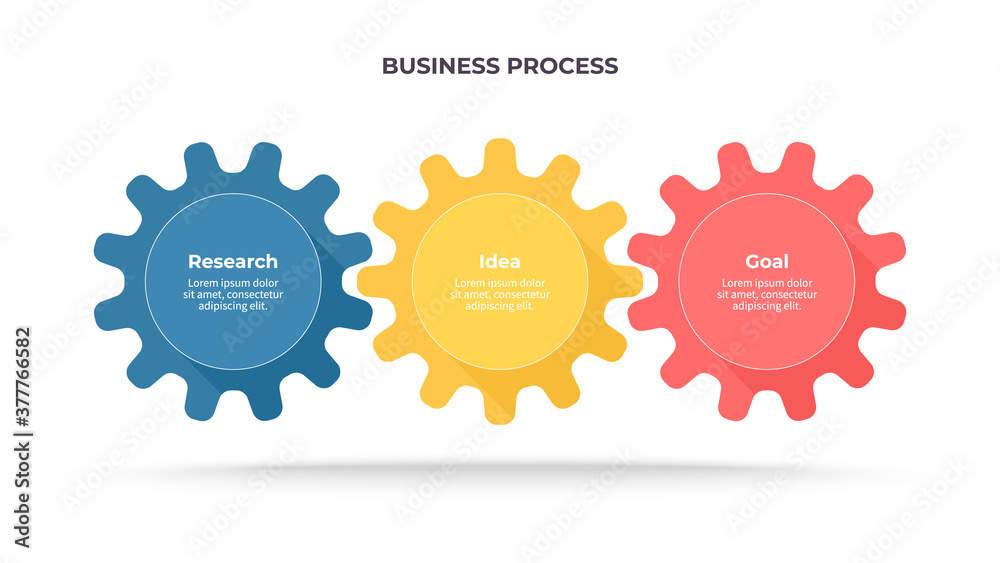 BUSINESS PROCESS

Research
Lorem ipsum dolor sit amet, consectetur adipiscing elit.

Idea
Lorem ipsum dolor sit amet, consectetur adipiscing elit.

Goal
Lorem ipsum dolor sit amet, consectetur adipiscing elit.

Adobe Stock | #377766582