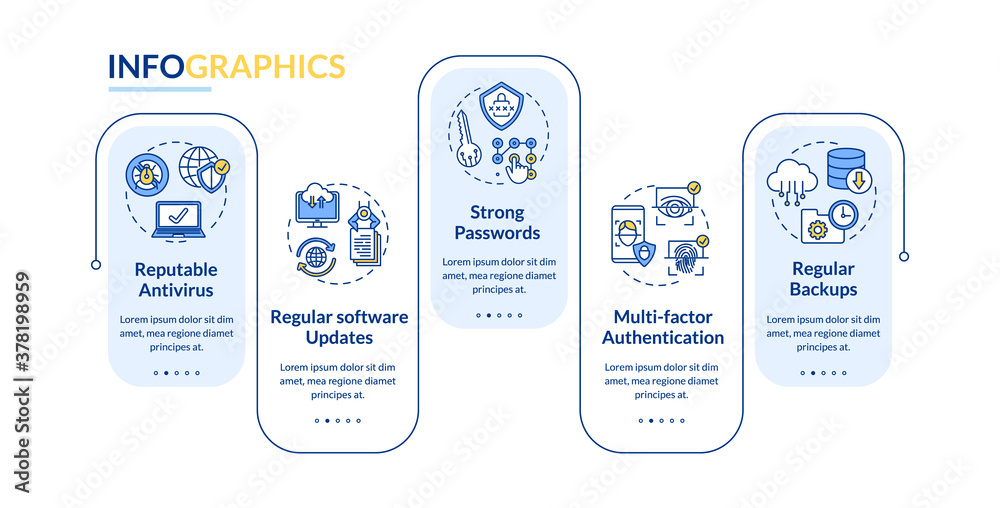 INFOGRAPHICS

Reputable Antivirus

Lorem ipsum dolor sit dim amet, mea regione diamet principes at.

Regular software Updates

Lorem ipsum dolor sit dim amet, mea regione diamet principes at.

Strong Passwords

Lorem ipsum dolor sit dim amet, mea regione diamet principes at.

Multi-factor Authentication

Lorem ipsum dolor sit dim amet, mea regione diamet principes at.

Regular Backups

Lorem ipsum dolor sit dim amet, mea regione diamet principes at.

Adobe Stock | #378198959