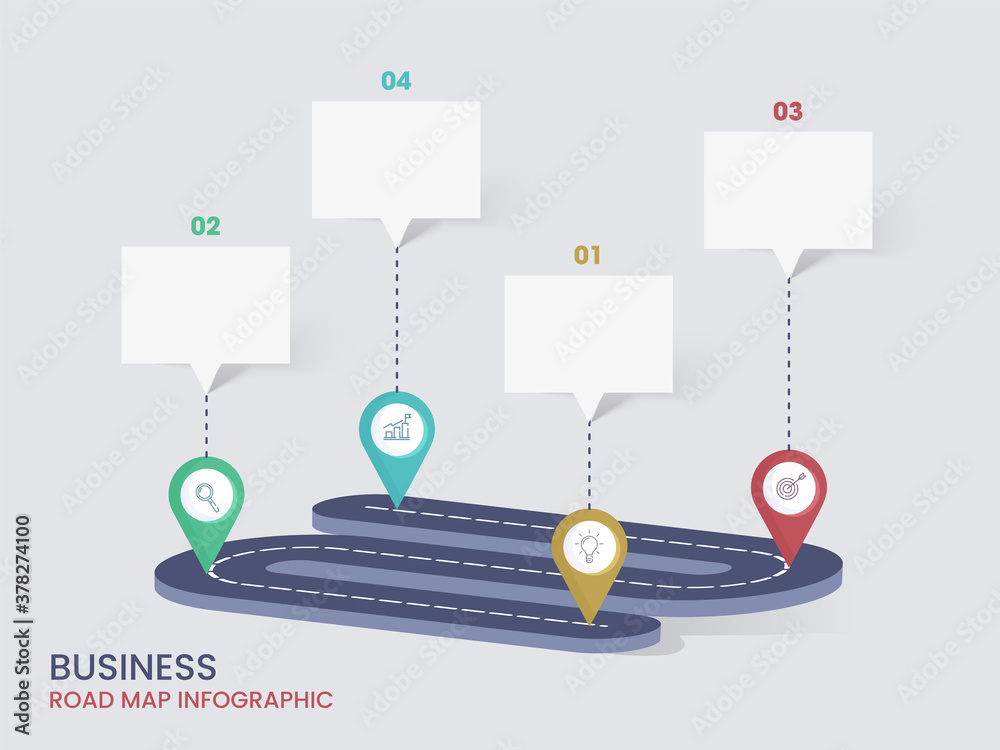 04

03

02

01

BUSINESS
ROAD MAP INFOGRAPHIC

Adobe Stock | #378274100