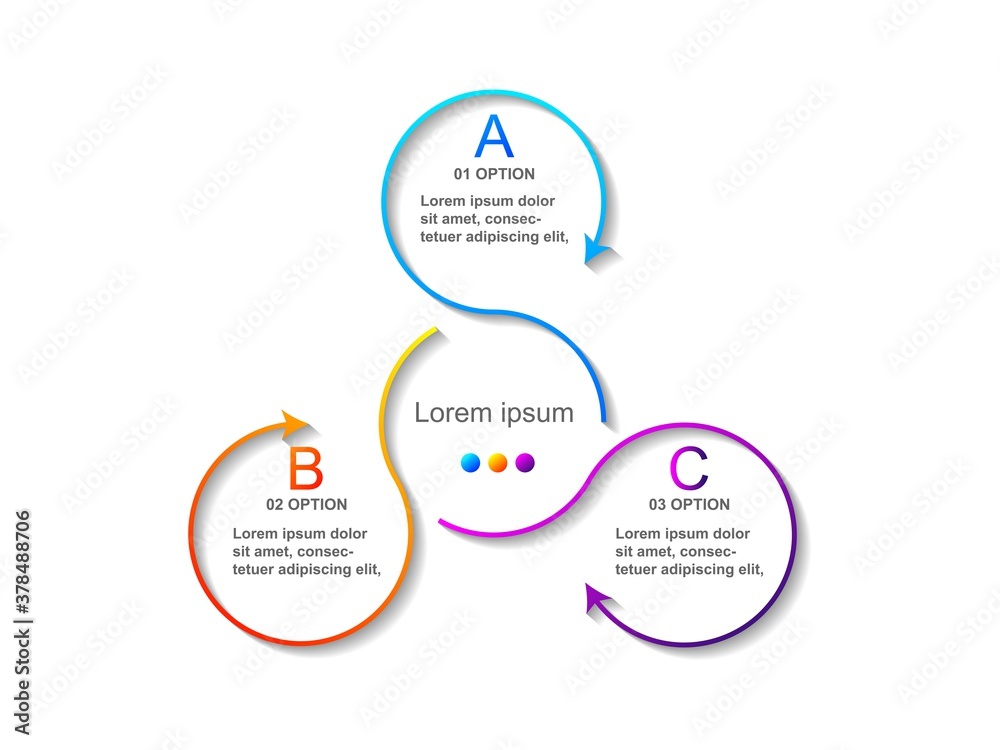 A
01 OPTION
Lorem ipsum dolor sit amet, consectetuer adipiscing elit,

Lorem ipsum

B
02 OPTION
Lorem ipsum dolor sit amet, consectetuer adipiscing elit,

C
03 OPTION
Lorem ipsum dolor sit amet, consectetuer adipiscing elit,

Adobe Stock | #378488706