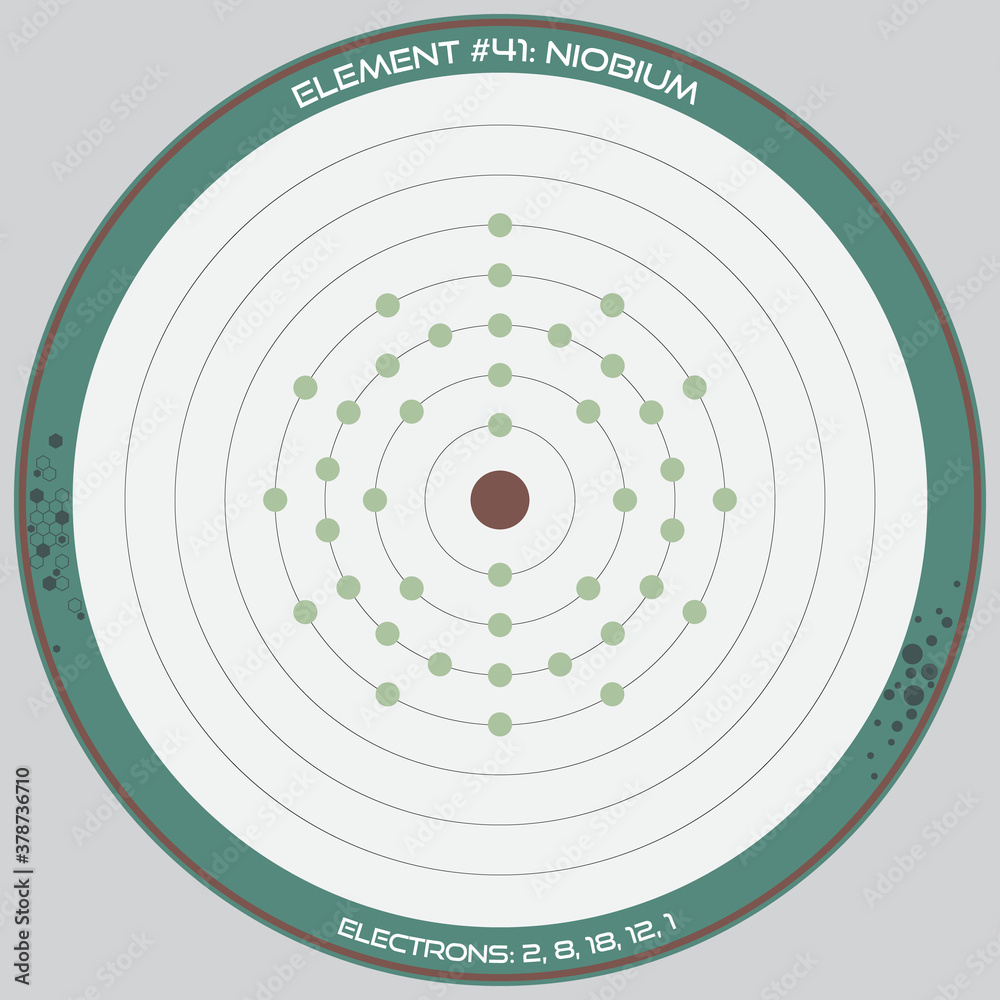 ELEMENT #41: NIOBIUM

ELECTRONS: 2, 8, 18, 12, 1

Adobe Stock | #378736710