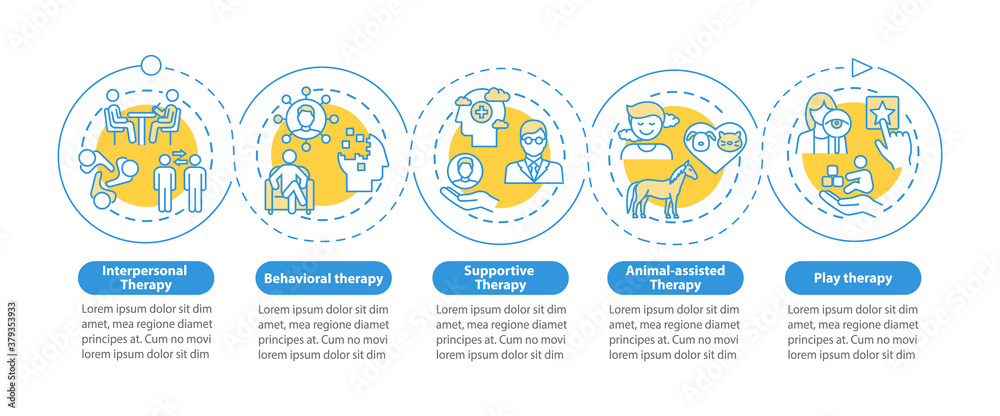 Interpersonal Therapy

Lorem ipsum dolor sit dim amet, mea regione diamet principes at. Cum no movi lorem ipsum dolor sit dim

Behavioral therapy

Lorem ipsum dolor sit dim amet, mea regione diamet principes at. Cum no movi lorem ipsum dolor sit dim

Supportive Therapy

Lorem ipsum dolor sit dim amet, mea regione diamet principes at. Cum no movi lorem ipsum dolor sit dim

Animal-assisted Therapy

Lorem ipsum dolor sit dim amet, mea regione diamet principes at. Cum no movi lorem ipsum dolor sit dim

Play therapy

Lorem ipsum dolor sit dim amet, mea regione diamet principes at. Cum no movi lorem ipsum dolor sit dim

379353933