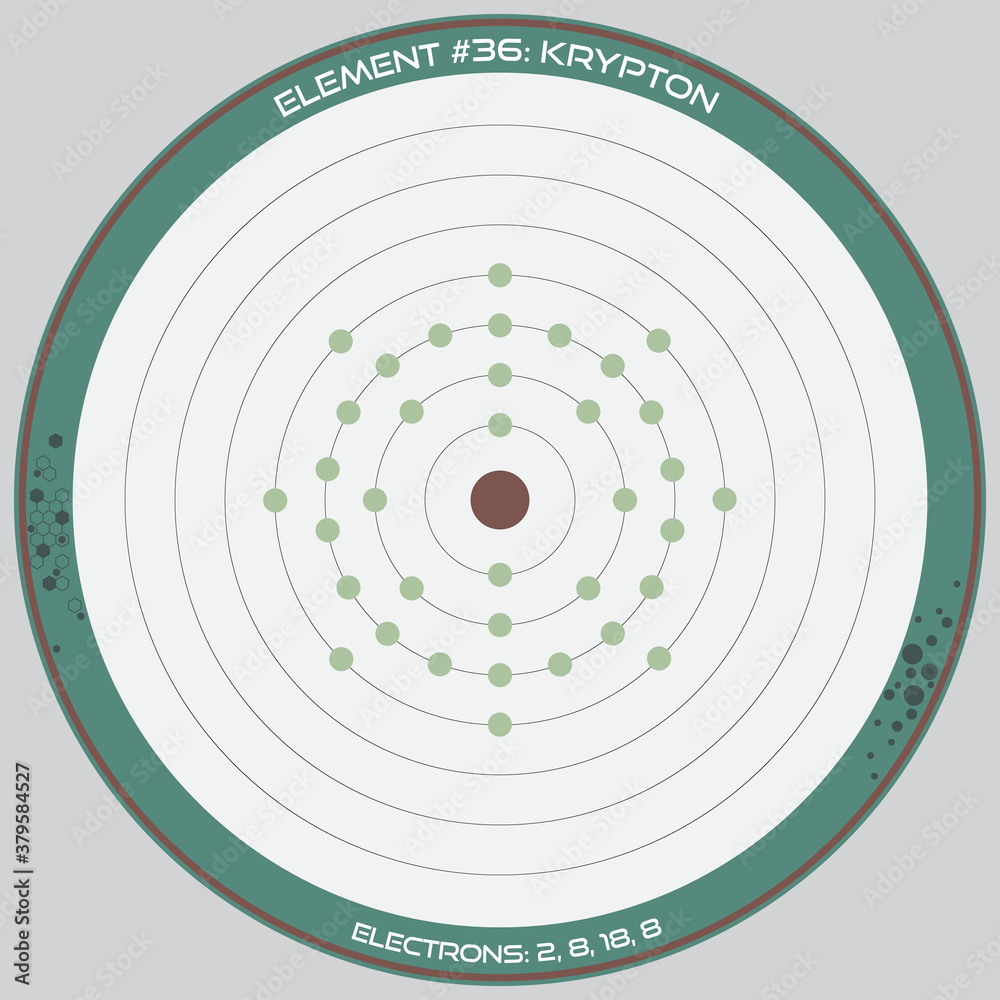 ELEMENT #36: KRYPTON

ELECTRONS: 2, 8, 18, 8

Adobe Stock | #379584527