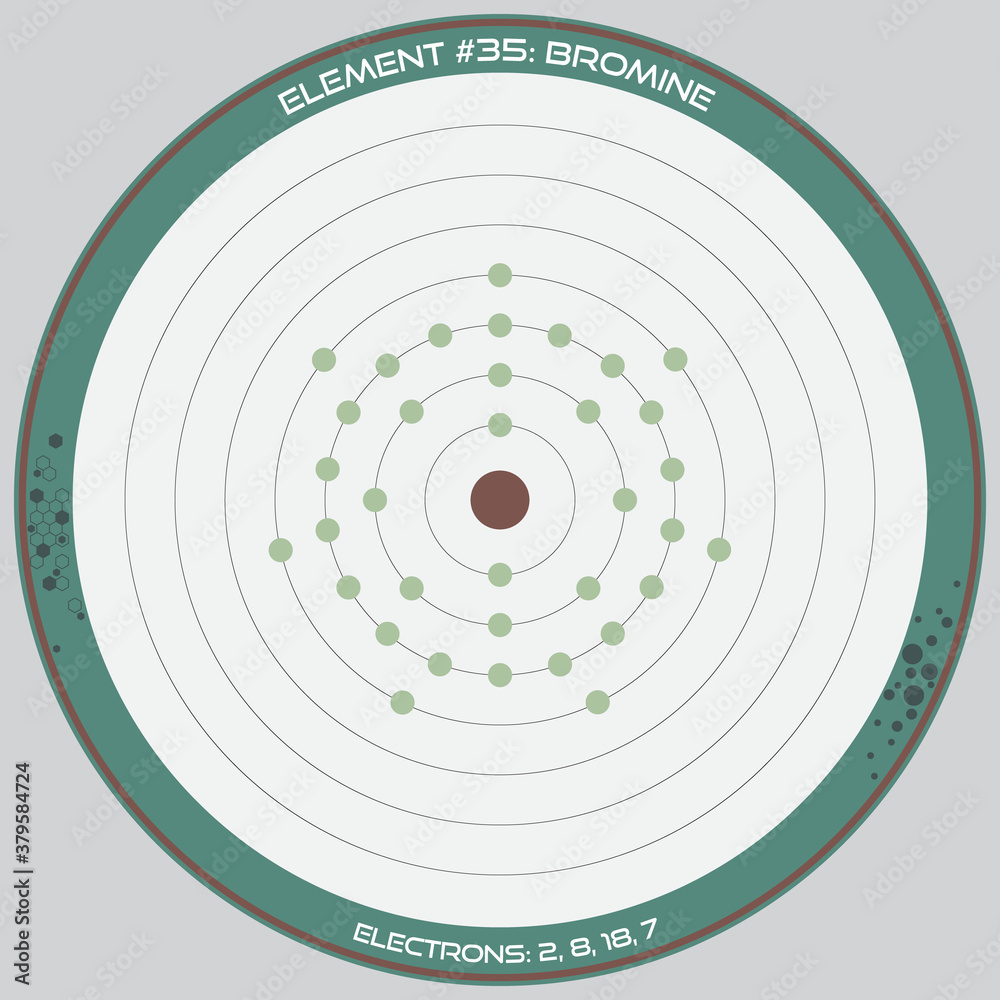 ELEMENT #35: BROMINE

ELECTRONS: 2, 8, 18, 7

Adobe Stock | #379584724