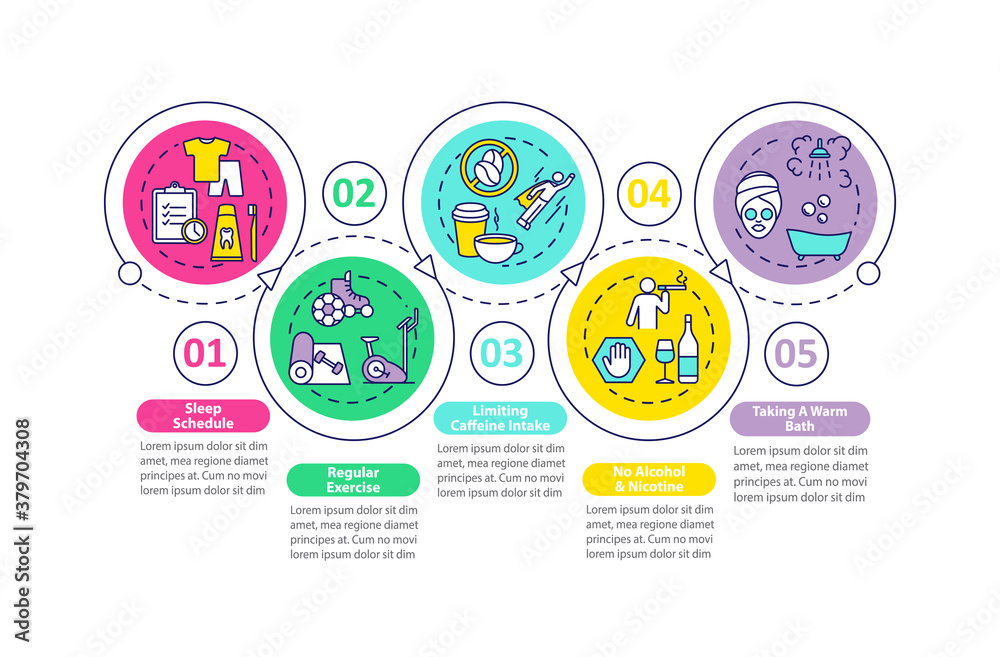 01

Sleep Schedule

Lorem ipsum dolor sit dim amet, mea regione diamet principes at. Cum no movi lorem ipsum dolor sit dim

02

Regular Exercise

Lorem ipsum dolor sit dim amet, mea regione diamet principes at. Cum no movi lorem ipsum dolor sit dim

03

Limiting Caffeine Intake

Lorem ipsum dolor sit dim amet, mea regione diamet principes at. Cum no movi lorem ipsum dolor sit dim

04

No Alcohol & Nicotine

Lorem ipsum dolor sit dim amet, mea regione diamet principes at. Cum no movi lorem ipsum dolor sit dim

05

Taking A Warm Bath

Lorem ipsum dolor sit dim amet, mea regione diamet principes at. Cum no movi lorem ipsum dolor sit dim

Adobe Stock | #379704308