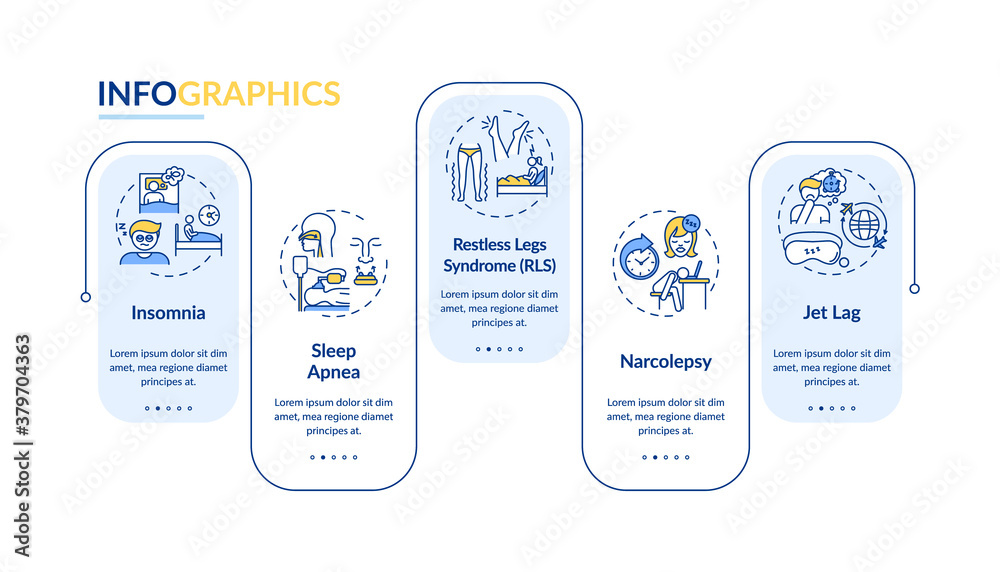 INFOGRAPHICS

Insomnia

Lorem ipsum dolor sit dim amet, mea regione diamet principes at.

Sleep Apnea

Lorem ipsum dolor sit dim amet, mea regione diamet principes at.

Restless Legs Syndrome (RLS)

Lorem ipsum dolor sit dim amet, mea regione diamet principes at.

Narcolepsy

Lorem ipsum dolor sit dim amet, mea regione diamet principes at.

Jet Lag

Lorem ipsum dolor sit dim amet, mea regione diamet principes at.

Adobe Stock | #379704363