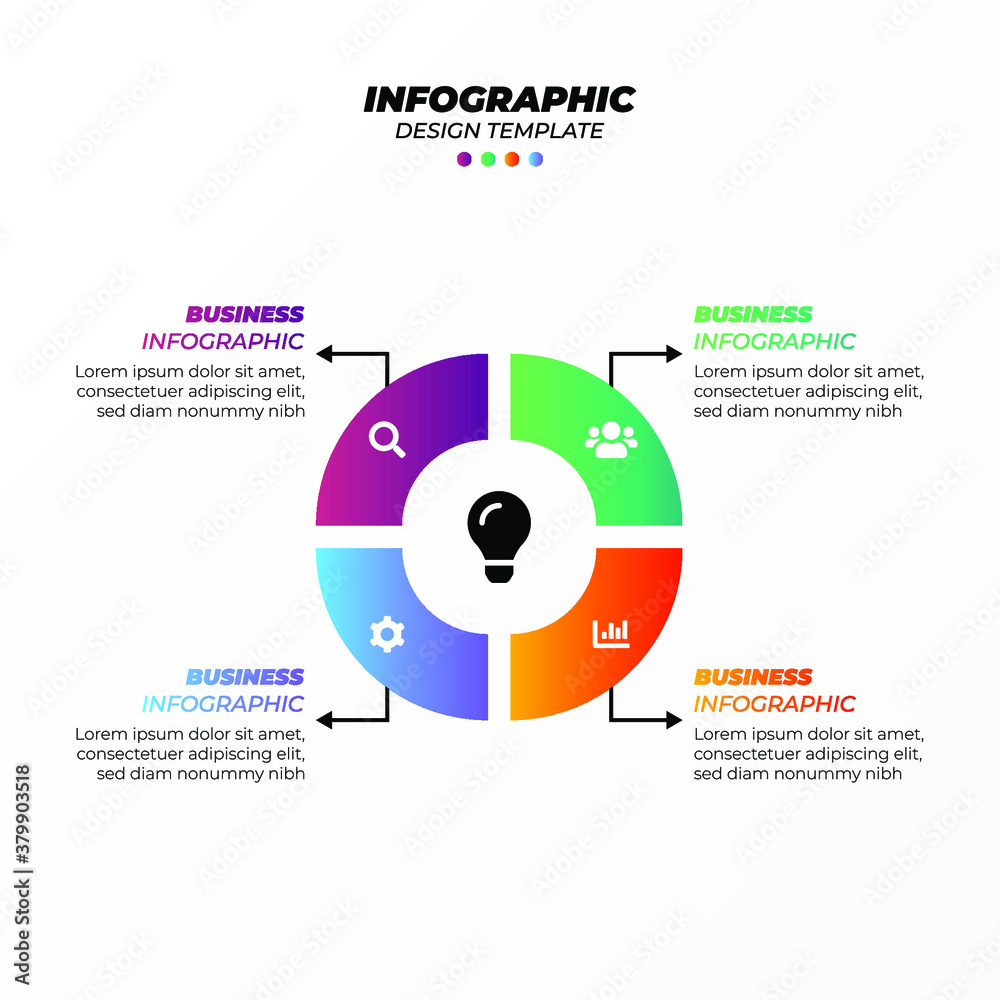 INFOGRAPHIC
DESIGN TEMPLATE

BUSINESS
INFOGRAPHIC
Lorem ipsum dolor sit amet, consectetuer adipiscing elit, sed diam nonummy nibh

BUSINESS
INFOGRAPHIC
Lorem ipsum dolor sit amet, consectetuer adipiscing elit, sed diam nonummy nibh

BUSINESS
INFOGRAPHIC
Lorem ipsum dolor sit amet, consectetuer adipiscing elit, sed diam nonummy nibh

BUSINESS
INFOGRAPHIC
Lorem ipsum dolor sit amet, consectetuer adipiscing elit, sed diam nonummy nibh

Adobe Stock | #379903518