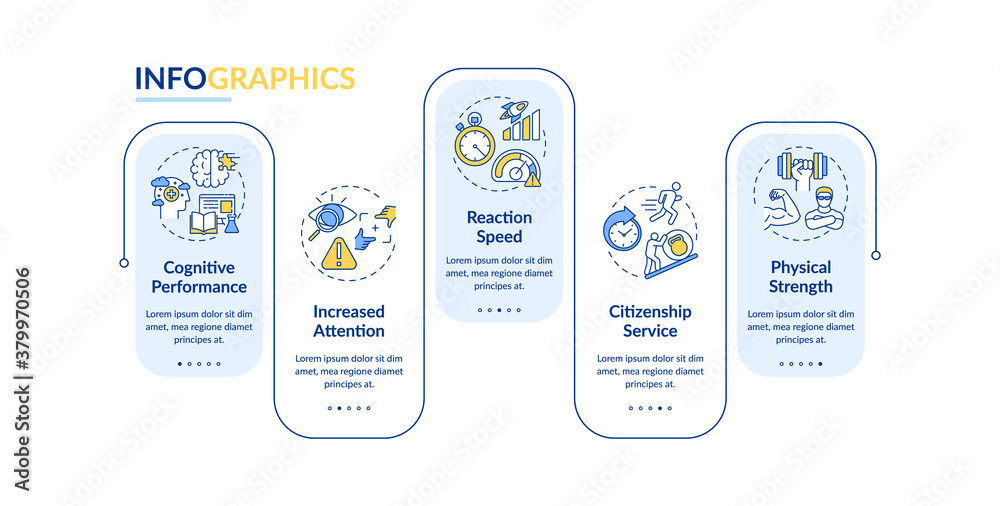 INFOGRAPHICS

Cognitive Performance

Lorem ipsum dolor sit dim amet, mea regione diamet principes at.

Increased Attention

Lorem ipsum dolor sit dim amet, mea regione diamet principes at.

Reaction Speed

Lorem ipsum dolor sit dim amet, mea regione diamet principes at.

Citizenship Service

Lorem ipsum dolor sit dim amet, mea regione diamet principes at.

Physical Strength

Lorem ipsum dolor sit dim amet, mea regione diamet principes at.

Adobe Stock | #379970506