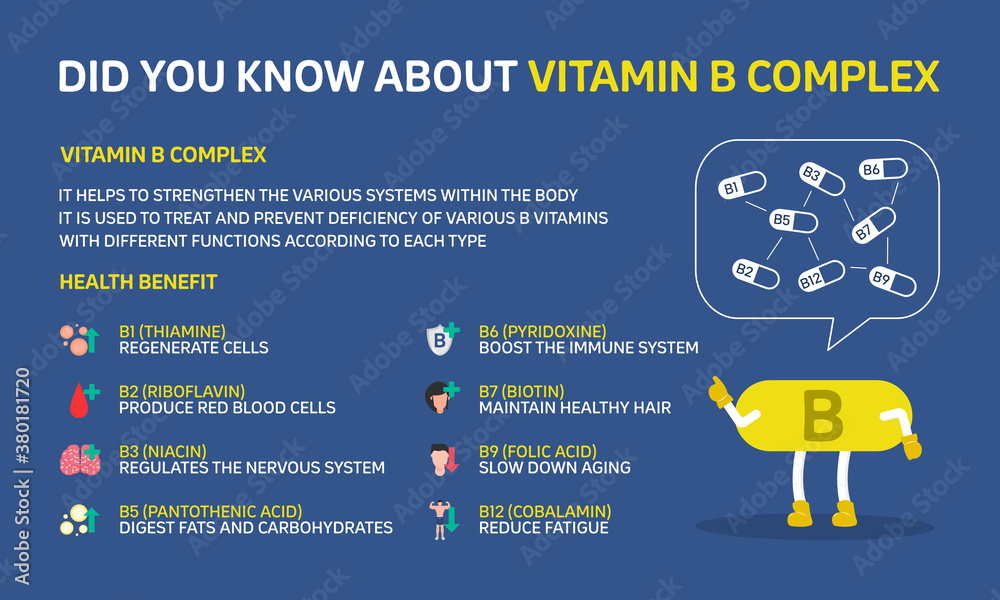 DID YOU KNOW ABOUT VITAMIN B COMPLEX

VITAMIN B COMPLEX

IT HELPS TO STRENGTHEN THE VARIOUS SYSTEMS WITHIN THE BODY
IT IS USED TO TREAT AND PREVENT DEFICIENCY OF VARIOUS B VITAMINS WITH DIFFERENT FUNCTIONS ACCORDING TO EACH TYPE

HEALTH BENEFIT

B1 (THIAMINE)
REGENERATE CELLS

B2 (RIBOFLAVIN)
PRODUCE RED BLOOD CELLS

B3 (NIACIN)
REGULATES THE NERVOUS SYSTEM

B5 (PANTOTHENIC ACID)
DIGEST FATS AND CARBOHYDRATES

B6 (PYRIDOXINE)
BOOST THE IMMUNE SYSTEM

B7 (BIOTIN)
MAINTAIN HEALTHY HAIR

B9 (FOLIC ACID)
SLOW DOWN AGING

B12 (COBALAMIN)
REDUCE FATIGUE

B1 B3 B6 B5 B7 B2 B12 B9

B

Adobe Stock | #380181720