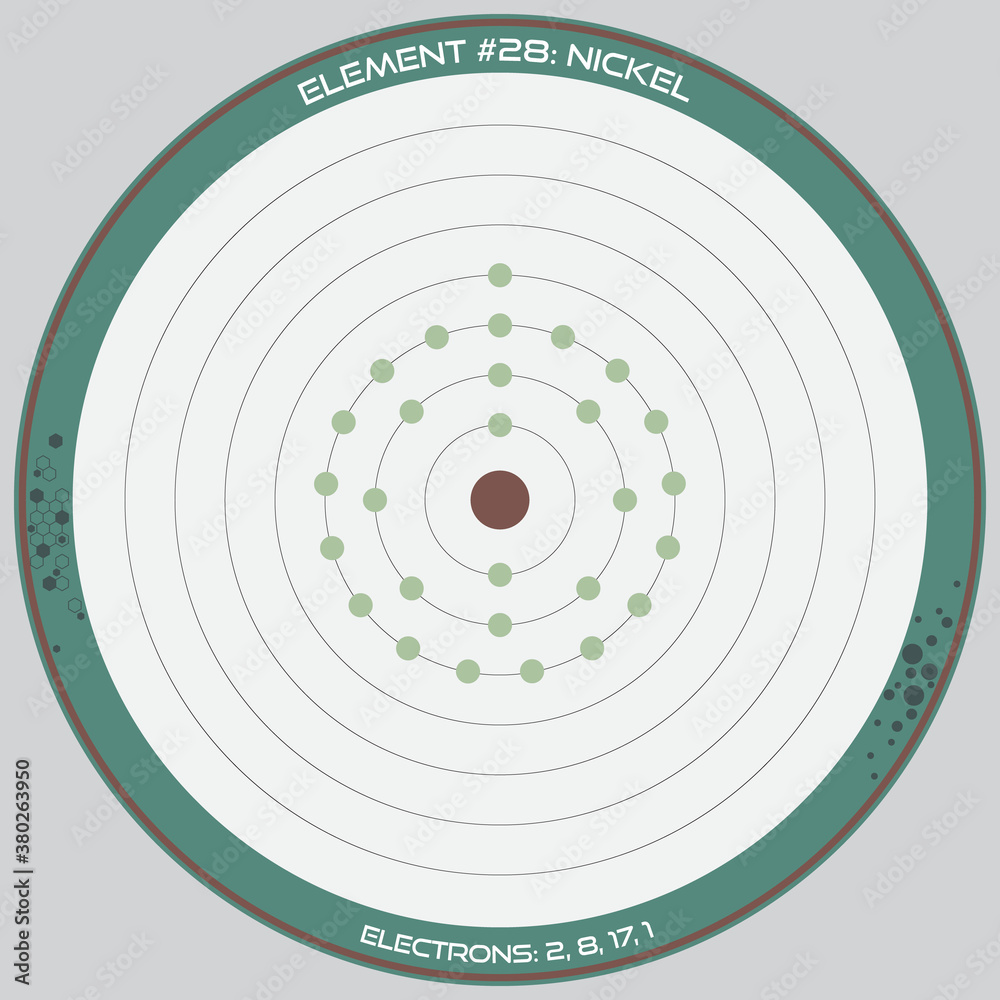 ELEMENT #28: NICKEL

ELECTRONS: 2, 8, 17, 1

Adobe Stock | #380263950